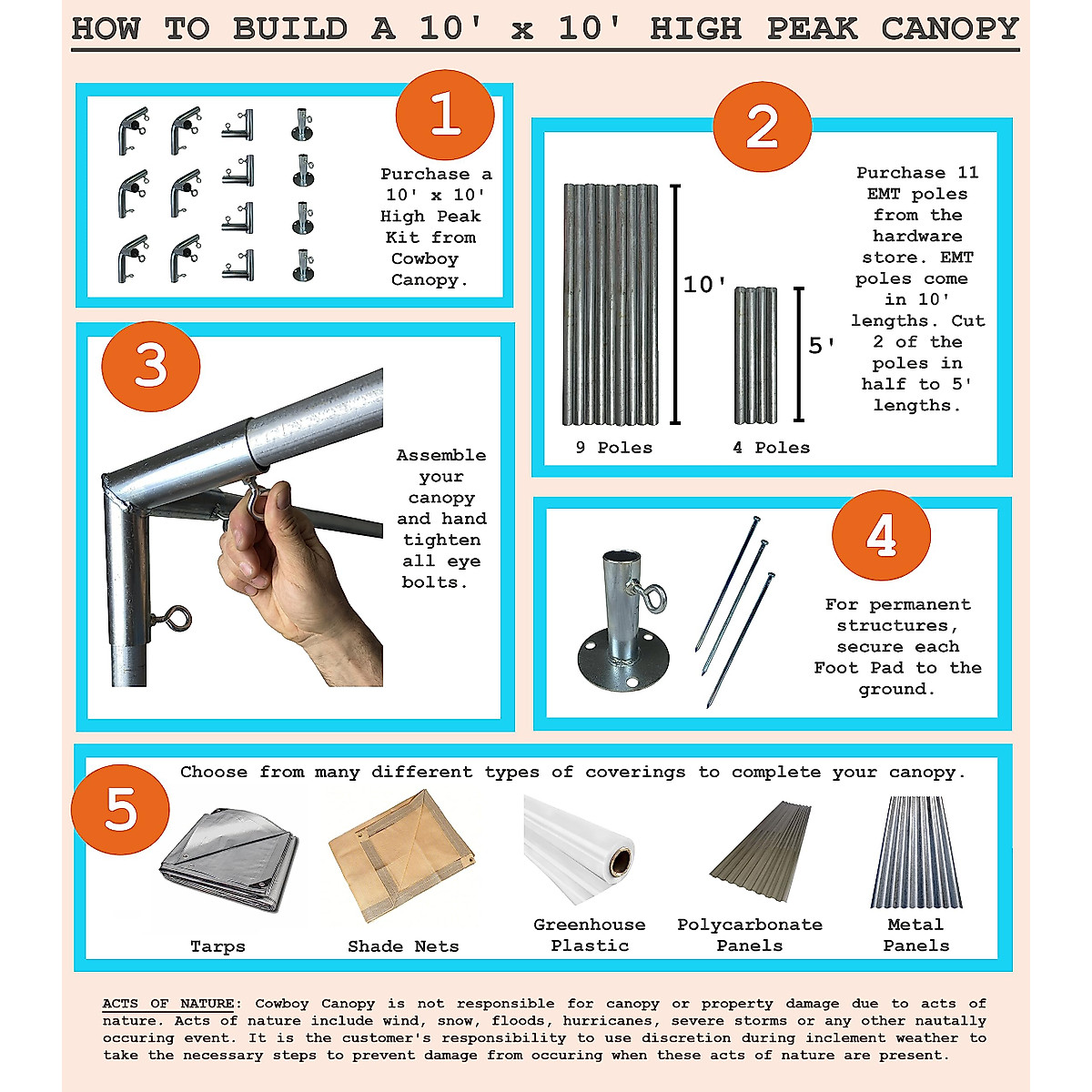 HOW TO BUILD A 10' x 10' HIGH PEAK CANOPY

1

Purchase a 10' x 10' High Peak Kit from Cowboy Canopy.

2

10'

5'

9 Poles

4 Poles

Purchase 11 EMT poles from the hardware store. EMT poles come in 10' lengths. Cut 2 of the poles in half to 5' lengths.

3

Assemble your canopy and hand tighten all eye bolts.

4

For permanent structures, secure each Foot Pad to the ground.

5

Choose from many different types of coverings to complete your canopy.

Tarps

Shade Nets

Greenhouse Plastic

Polycarbonate Panels

Metal Panels

ACTS OF NATURE: Cowboy Canopy is not responsible for canopy or property damage due to acts of nature. Acts of nature include wind, snow, floods, hurricanes, severe storms or any other nautally occuring event. It is the customer's responsibility to use discretion during inclement weather to take the necessary steps to prevent damage from occuring when these acts of nature are present.