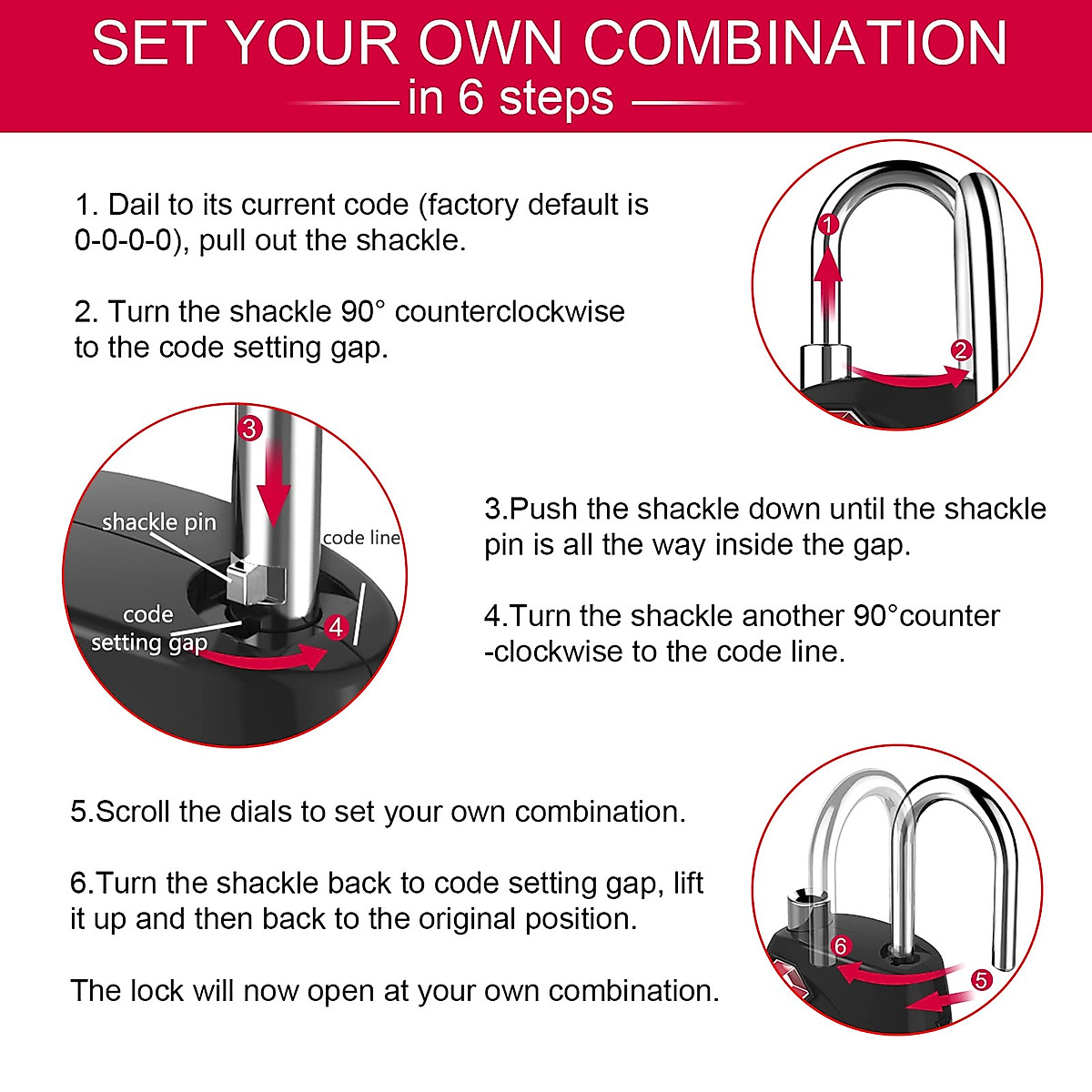 SET YOUR OWN COMBINATION
in 6 steps

1. Dail to its current code (factory default is 0-0-0-0), pull out the shackle.

2. Turn the shackle 90° counterclockwise to the code setting gap.

1

2

3

shackle pin

code line

code setting gap

4

3.Push the shackle down until the shackle pin is all the way inside the gap.

4.Turn the shackle another 90°counter -clockwise to the code line.

5.Scroll the dials to set your own combination.

6.Turn the shackle back to code setting gap, lift it up and then back to the original position.

The lock will now open at your own combination.

6

5