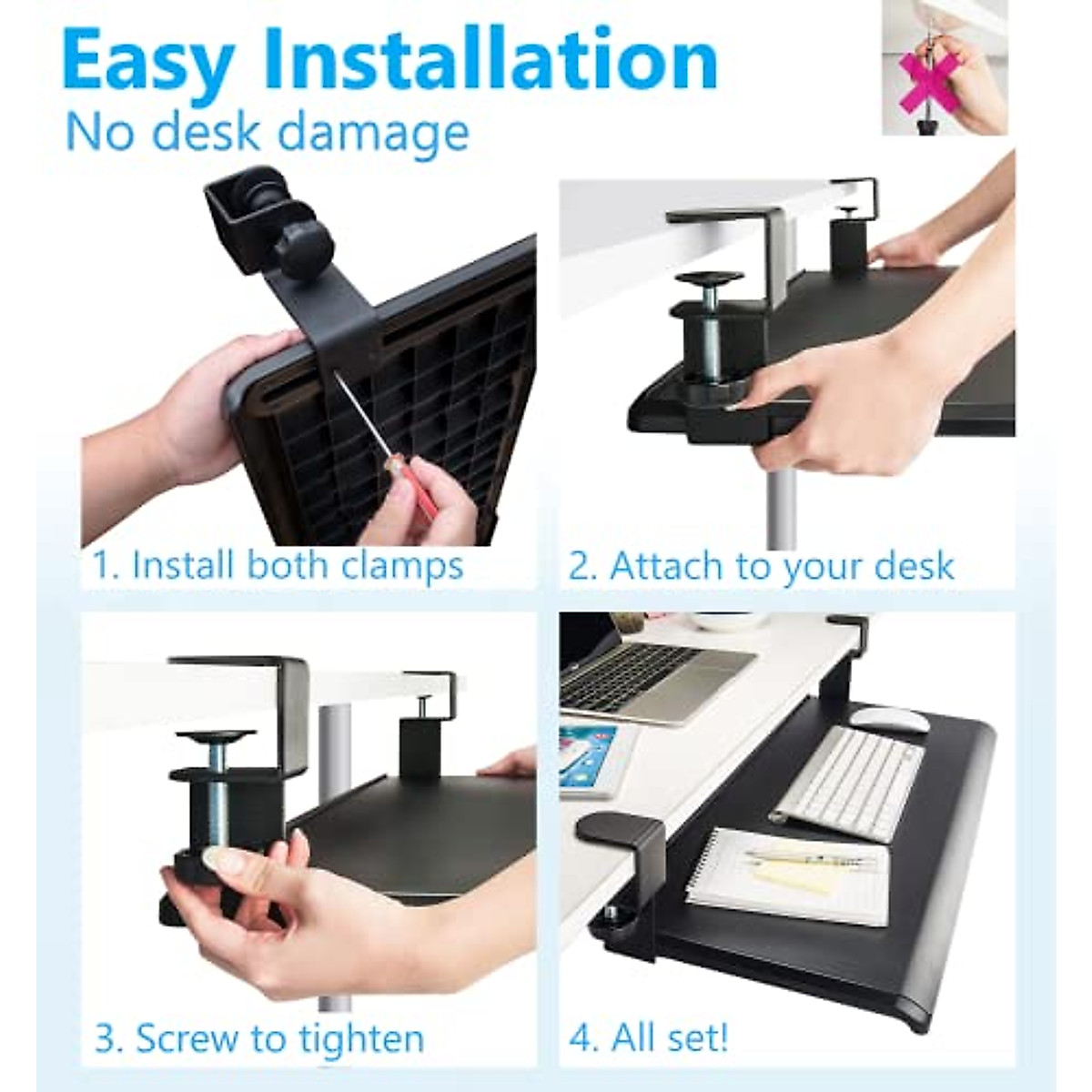 Easy Installation
No desk damage

1. Install both clamps

2. Attach to your desk

3. Screw to tighten

4. All set!