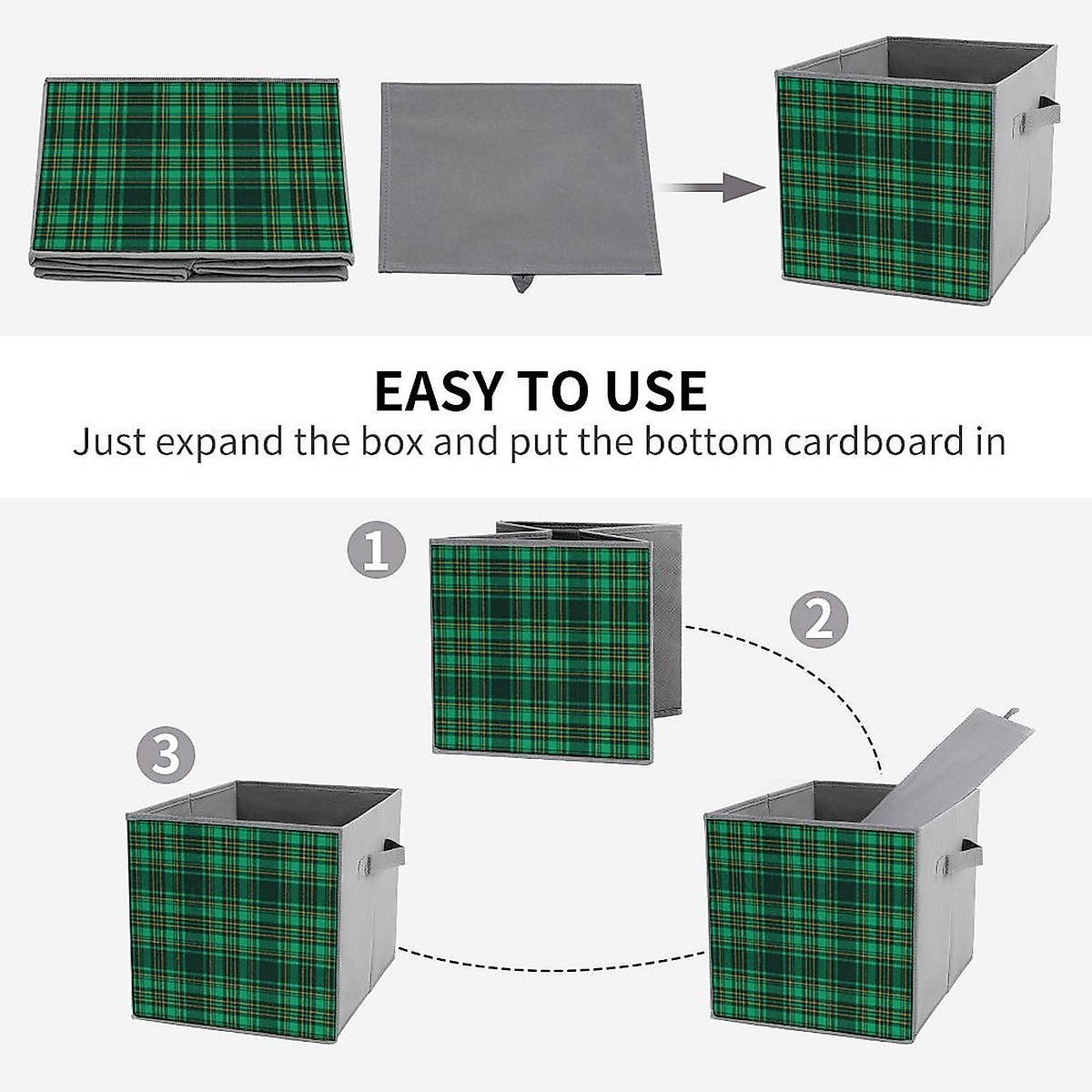 EASY TO USE
Just expand the box and put the bottom cardboard in

1

2

3