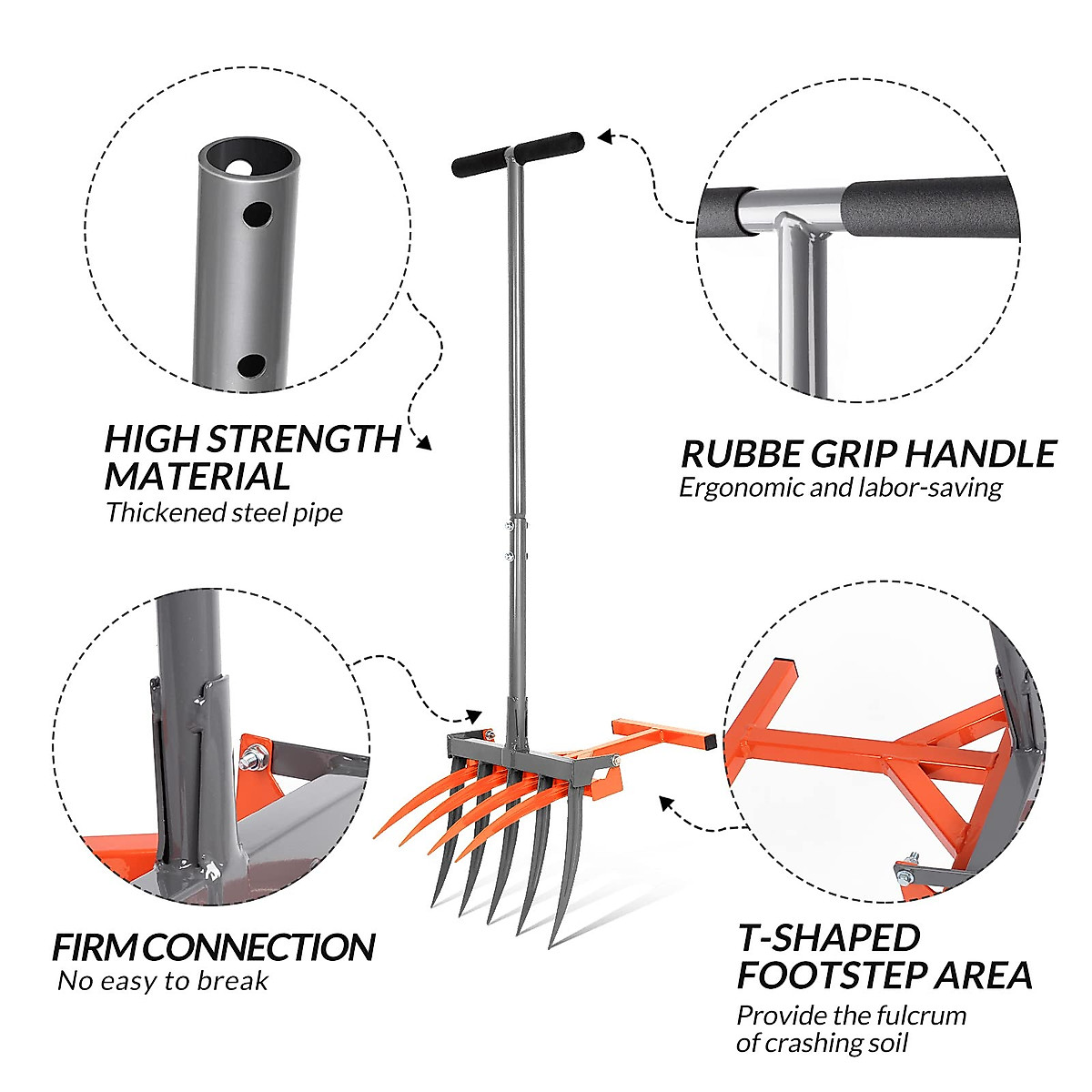 HIGH STRENGTH MATERIAL
Thickened steel pipe

RUBBE GRIP HANDLE
Ergonomic and labor-saving

FIRM CONNECTION
No easy to break

T-SHAPED FOOTSTEP AREA
Provide the fulcrum of crashing soil