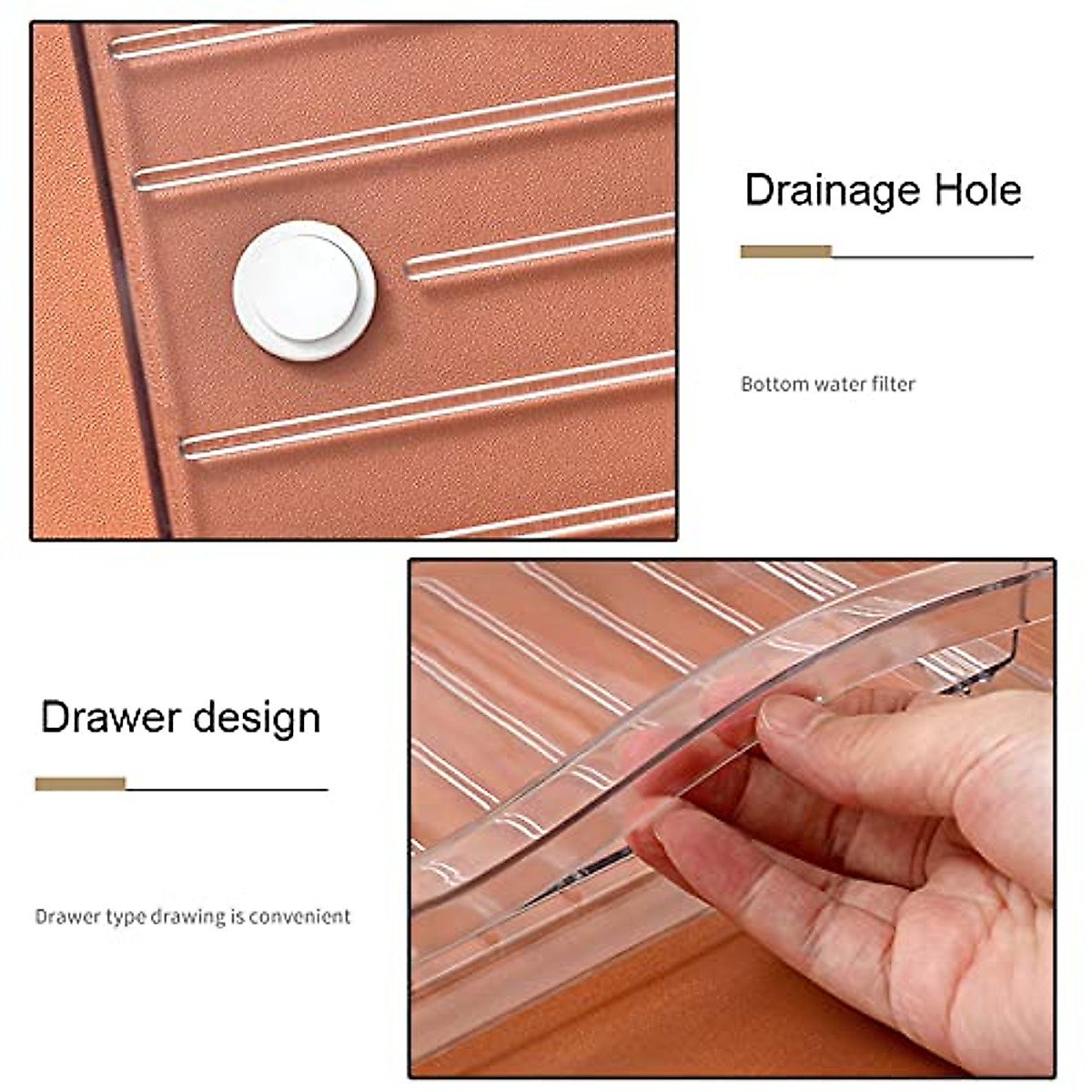 Drainage Hole

Bottom water filter

Drawer design

Drawer type drawing is convenient