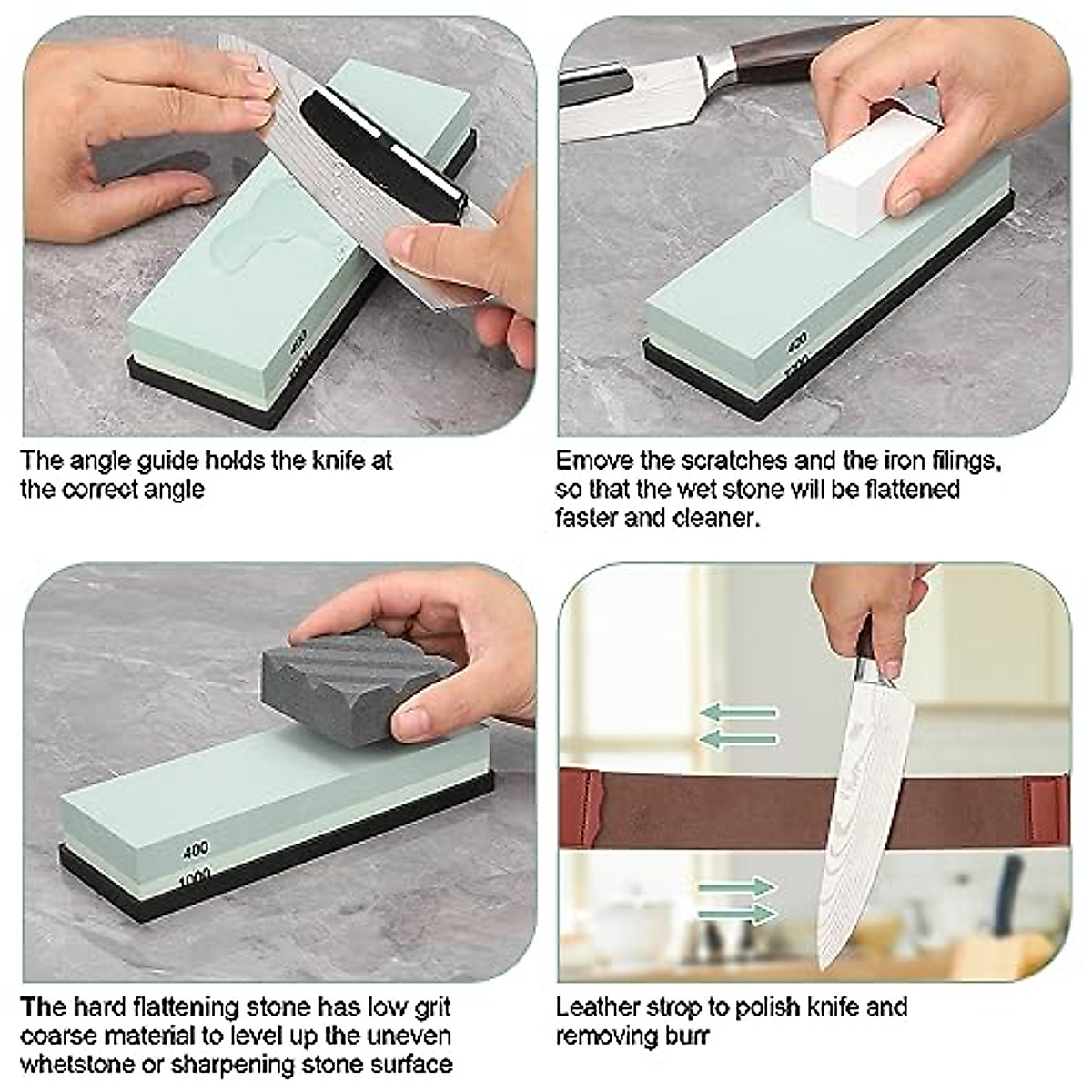 400
1000

The angle guide holds the knife at the correct angle

400
1000

Emove the scratches and the iron filings, so that the wet stone will be flattened faster and cleaner.

400
1000

The hard flattening stone has low grit coarse material to level up the uneven whetstone or sharpening stone surface

Leather strop to polish knife and removing burr