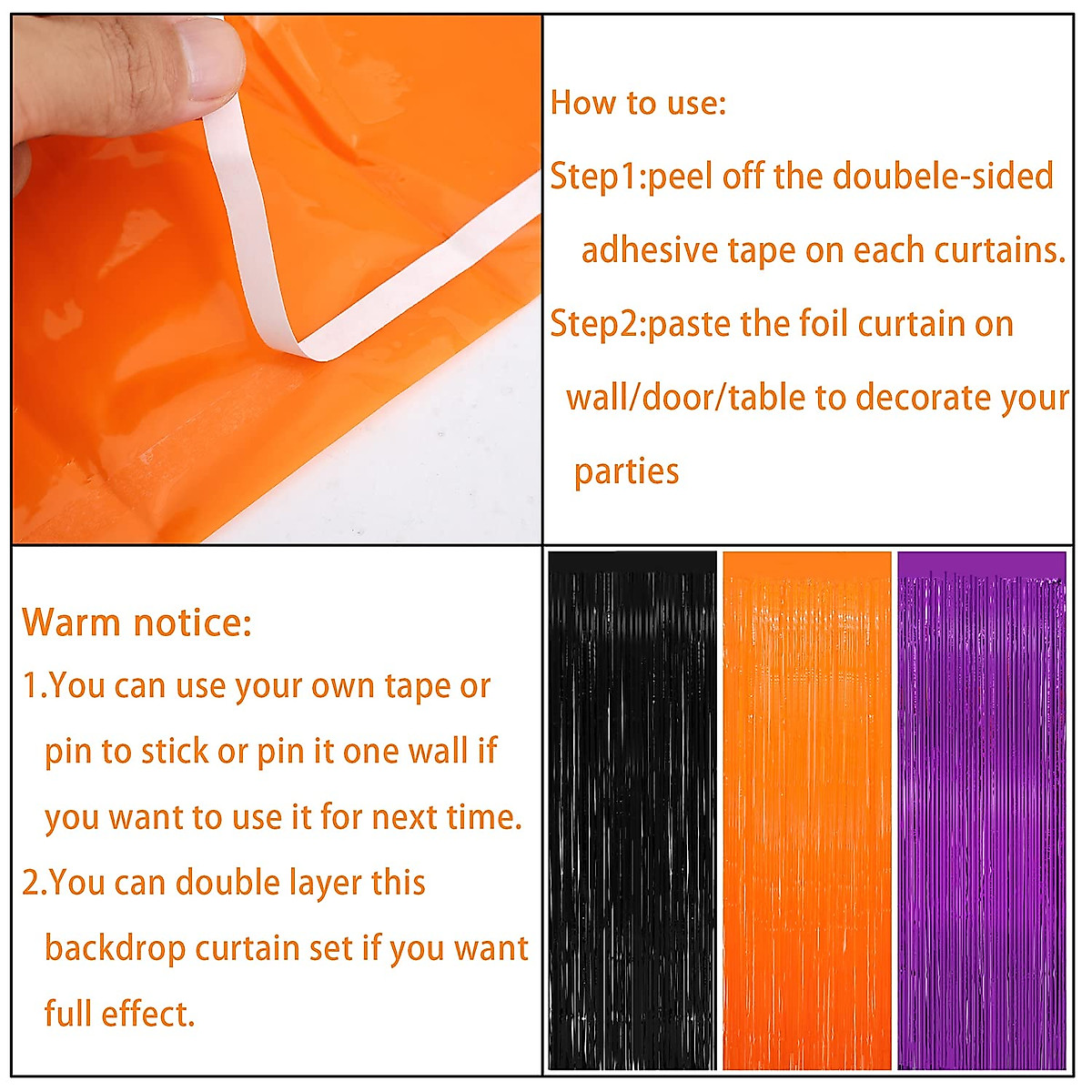 How to use:

Step1:peel off the doubele-sided adhesive tape on each curtains.

Step2:paste the foil curtain on wall/door/table to decorate your parties

Warm notice:

1.You can use your own tape or pin to stick or pin it one wall if you want to use it for next time.

2.You can double layer this backdrop curtain set if you want full effect.