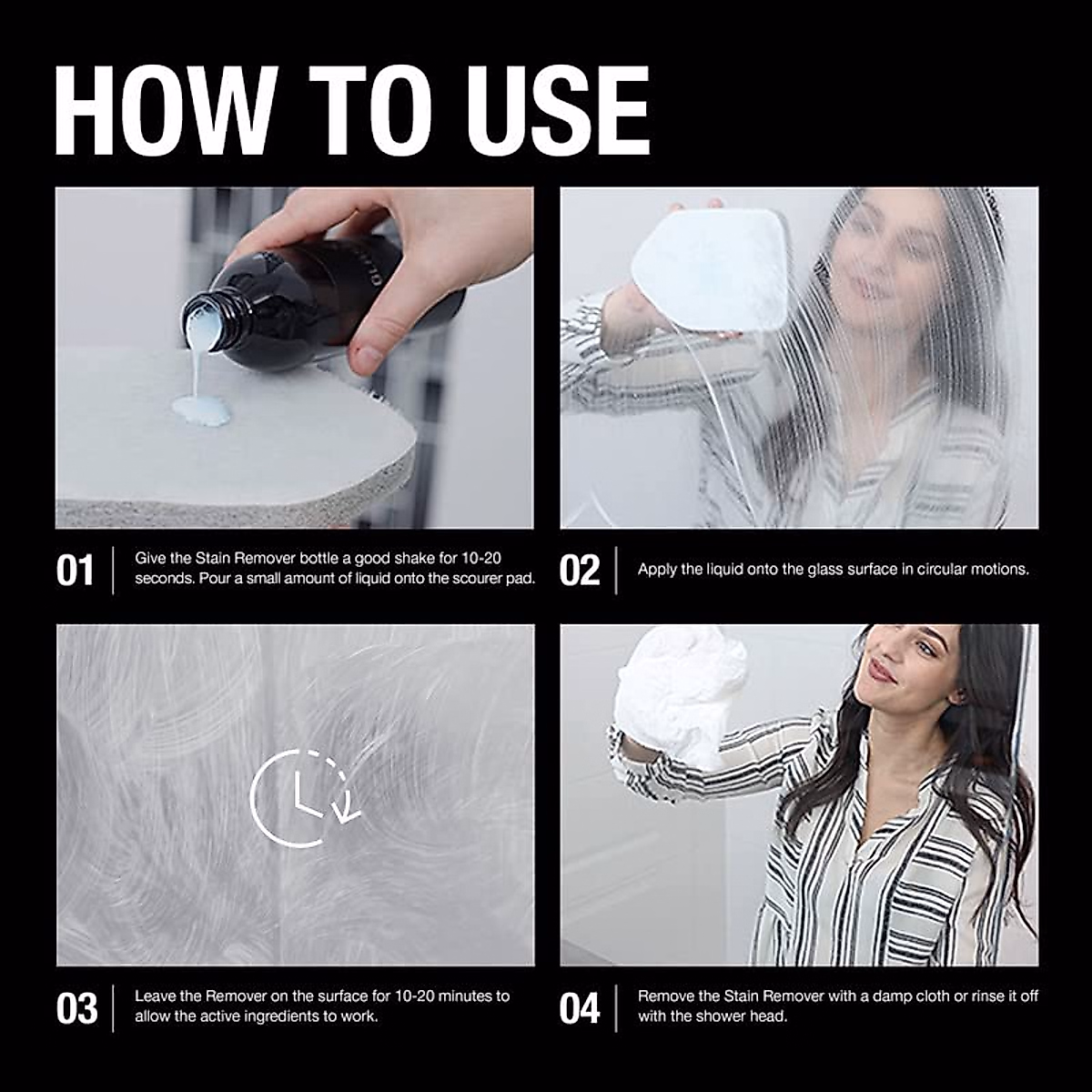 HOW TO USE

01 Give the Stain Remover bottle a good shake for 10-20 seconds. Pour a small amount of liquid onto the scourer pad.

02 Apply the liquid onto the glass surface in circular motions.

03 Leave the Remover on the surface for 10-20 minutes to allow the active ingredients to work.

04 Remove the Stain Remover with a damp cloth or rinse it off with the shower head.