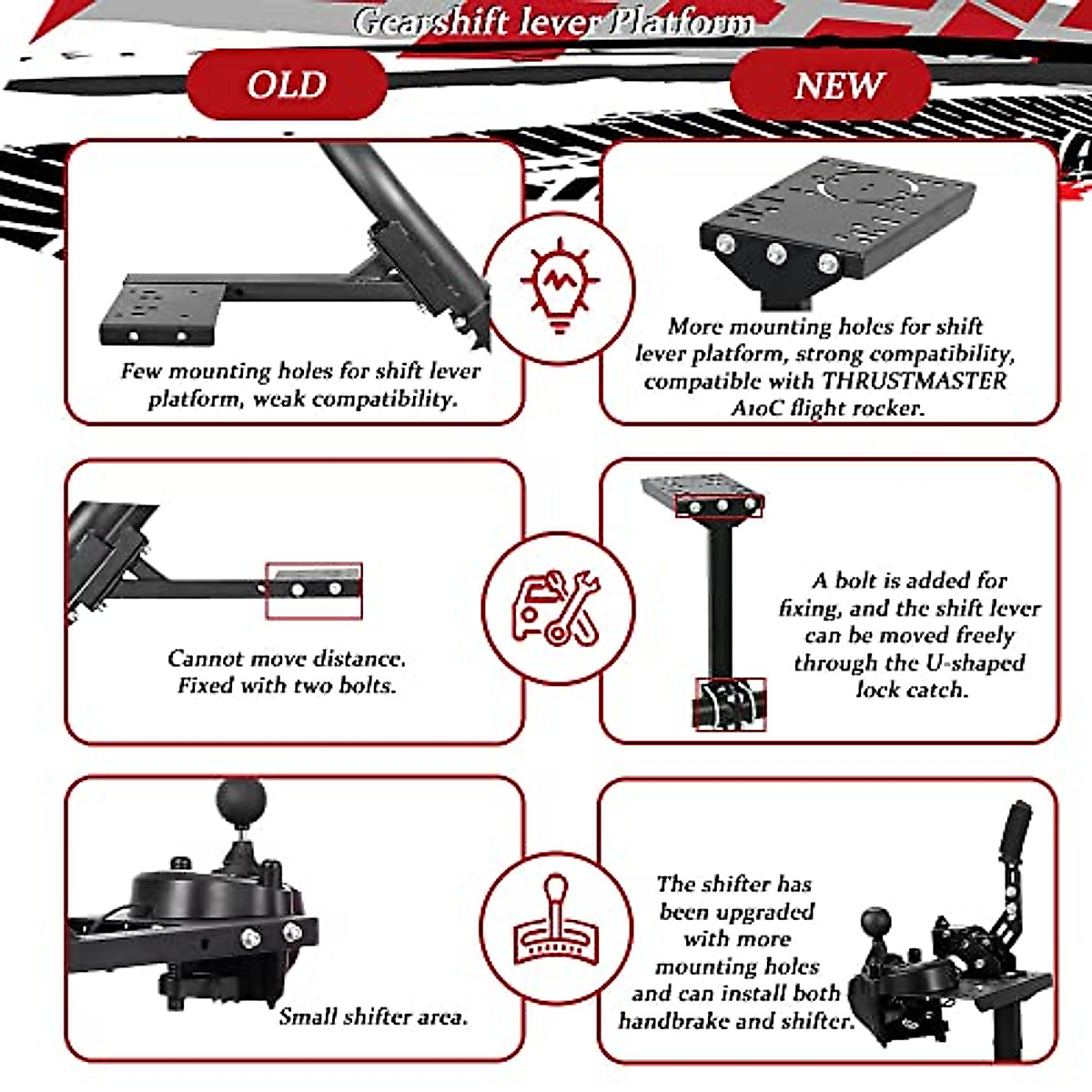 Gearshift lever Platform

OLD

NEW

Few mounting holes for shift lever platform, weak compatibility.

More mounting holes for shift lever platform, strong compatibility, compatible with THRUSTMASTER A10C flight rocker.

Cannot move distance. Fixed with two bolts.

A bolt is added for fixing, and the shift lever can be moved freely through the U-shaped lock catch.

Small shifter area.

The shifter has been upgraded with more mounting holes and can install both handbrake and shifter.