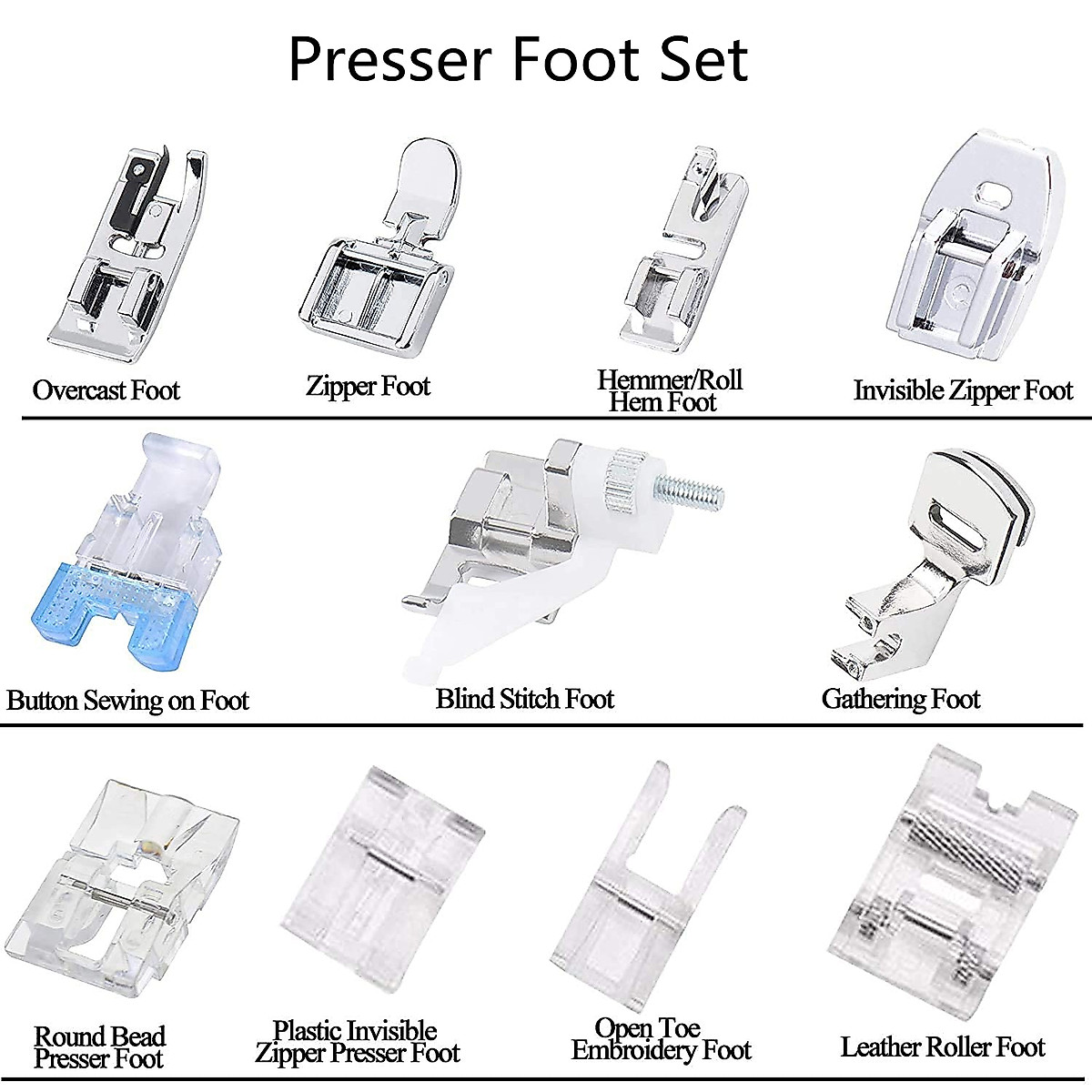 Presser Foot Set

Overcast Foot

Zipper Foot

Hemmer/Roll Hem Foot

Invisible Zipper Foot

Button Sewing on Foot

Blind Stitch Foot

Gathering Foot

Round Bead Presser Foot

Plastic Invisible Zipper Presser Foot

Open Toe Embroidery Foot

Leather Roller Foot