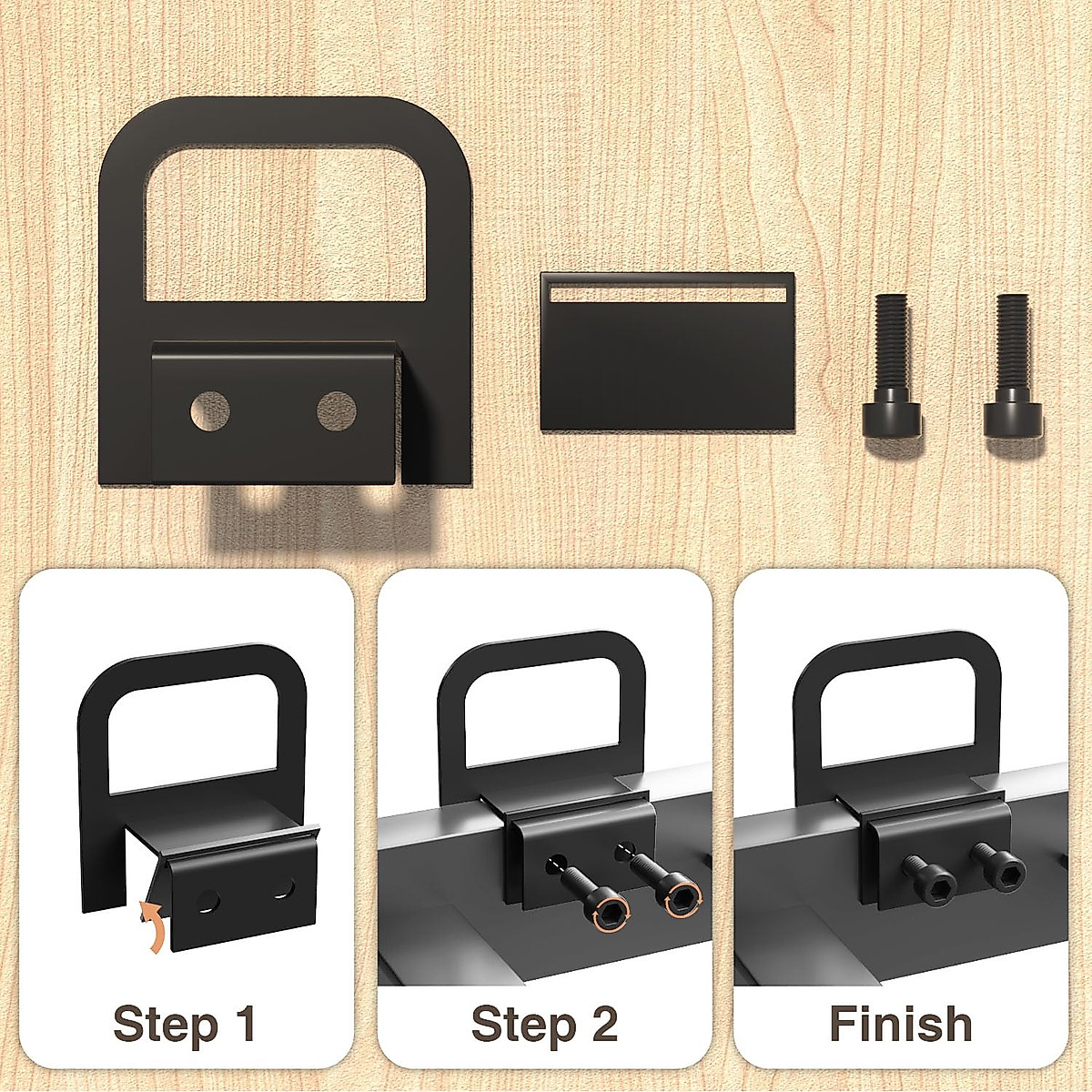 Step 1

Step 2

Finish