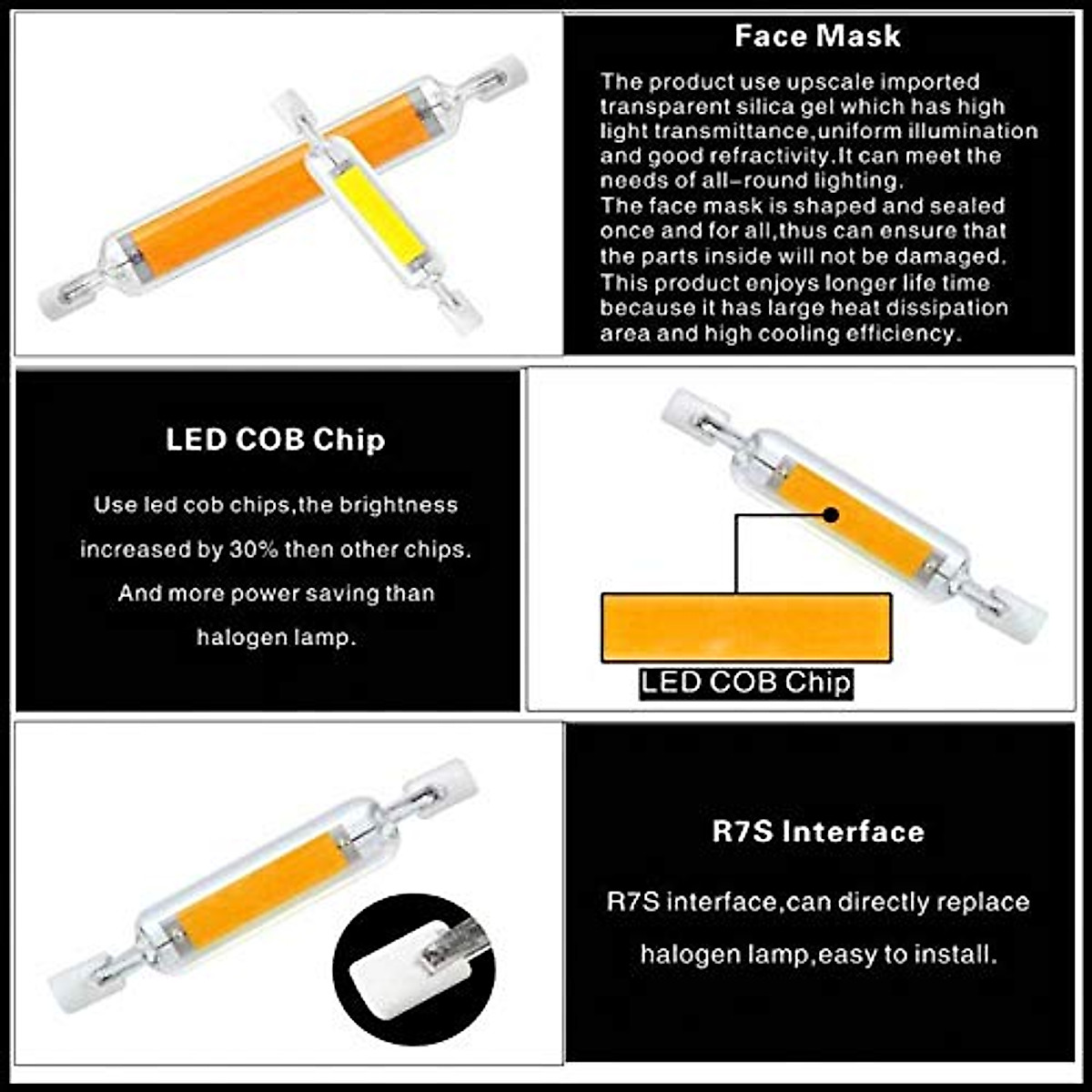 Face Mask

The product use upscale imported transparent silica gel which has high light transmittance,uniform illumination and good refractivity.It can meet the needs of all-round lighting.
The face mask is shaped and sealed once and for all,thus can ensure that the parts inside will not be damaged.
This product enjoys longer life time because it has large heat dissipation area and high cooling efficiency.

LED COB Chip

Use led cob chips,the brightness increased by 30% then other chips. And more power saving than halogen lamp.

LED COB Chip

R7S Interface

R7S interface,can directly replace halogen lamp,easy to install.