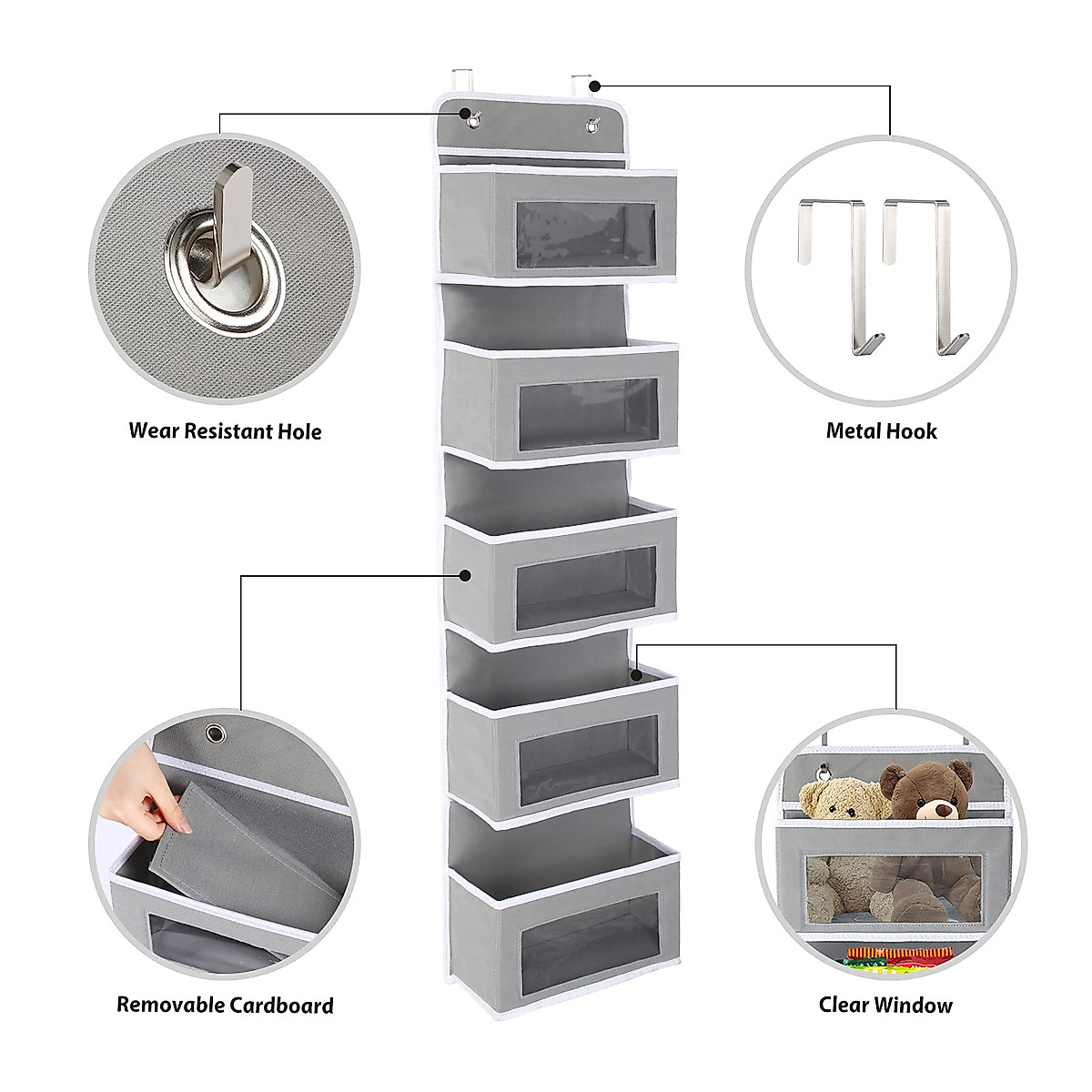 Wear Resistant Hole

Metal Hook

Removable Cardboard

Clear Window