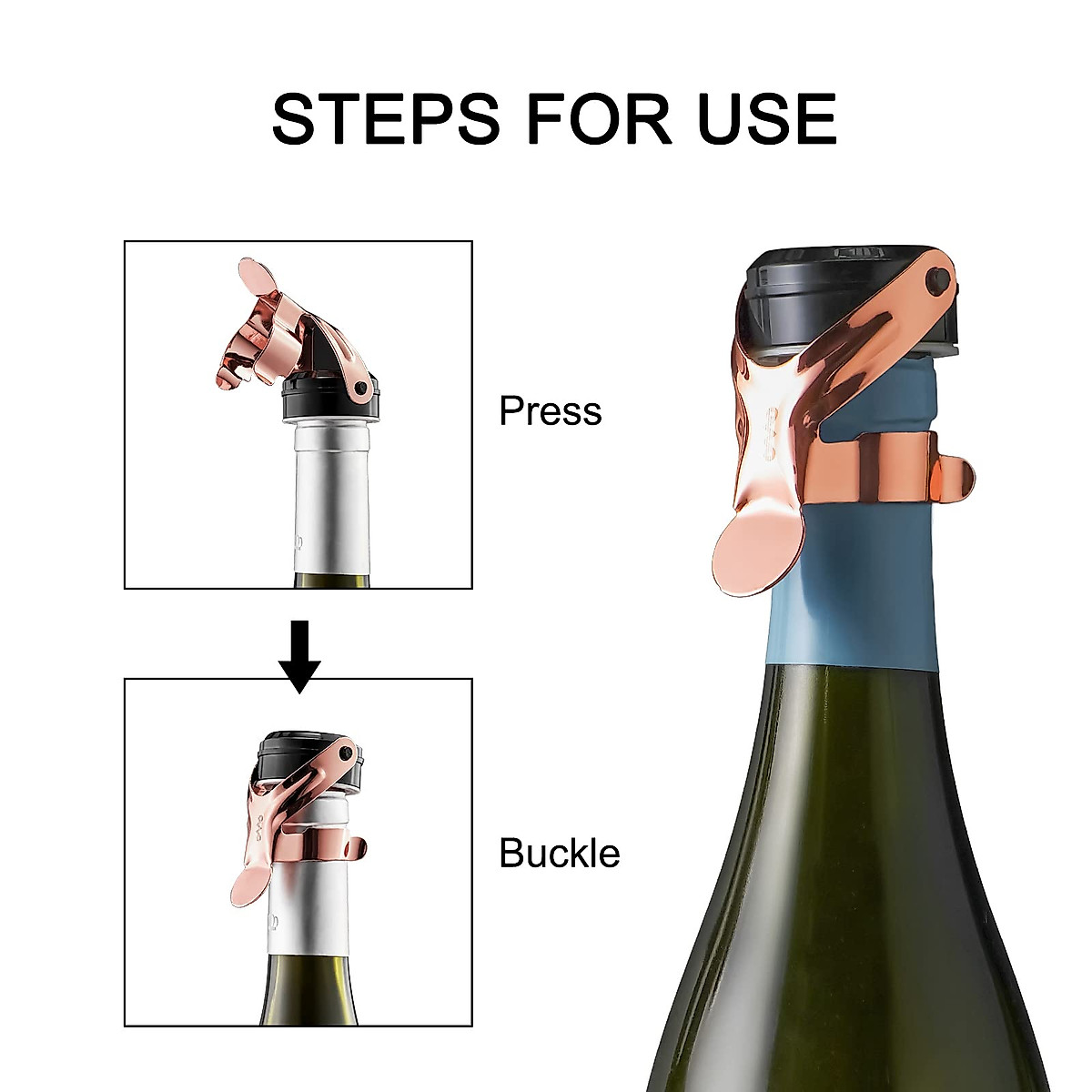 STEPS FOR USE

Press

Buckle