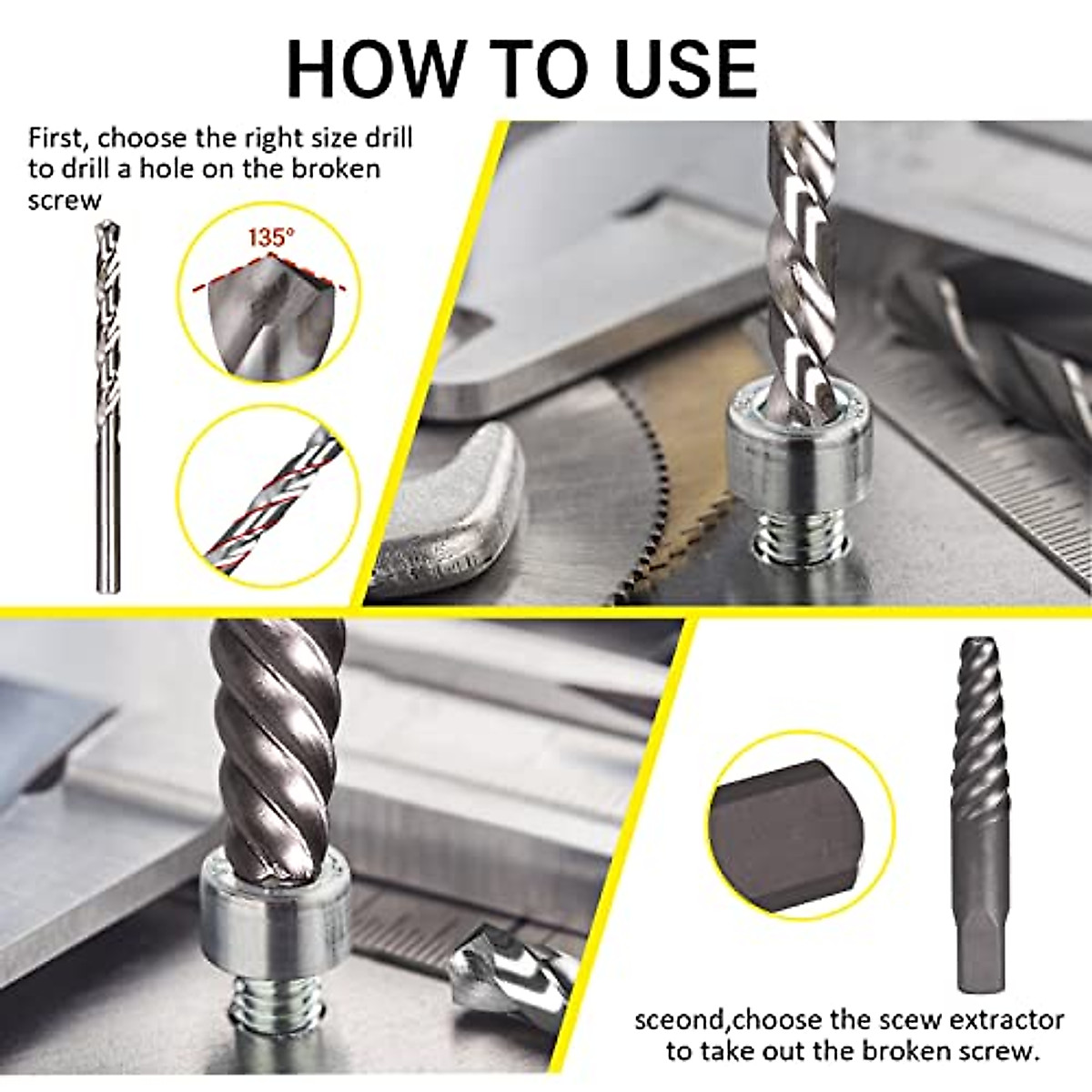 HOW TO USE

First, choose the right size drill to drill a hole on the broken screw

135°

sceond,choose the scew extractor to take out the broken screw.