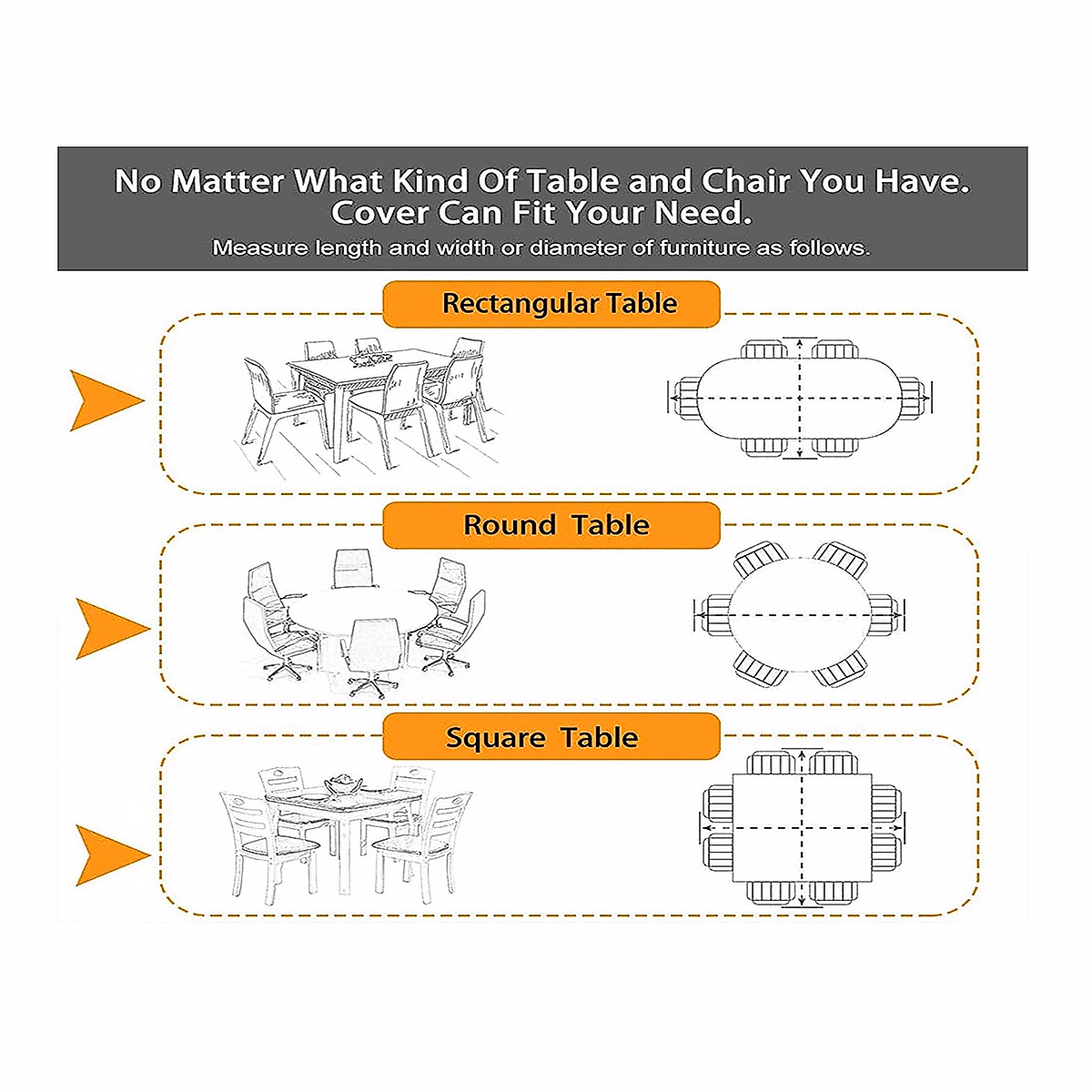 No Matter What Kind Of Table and Chair You Have.
Cover Can Fit Your Need.
Measure length and width or diameter of furniture as follows.

Rectangular Table

Round Table

Square Table