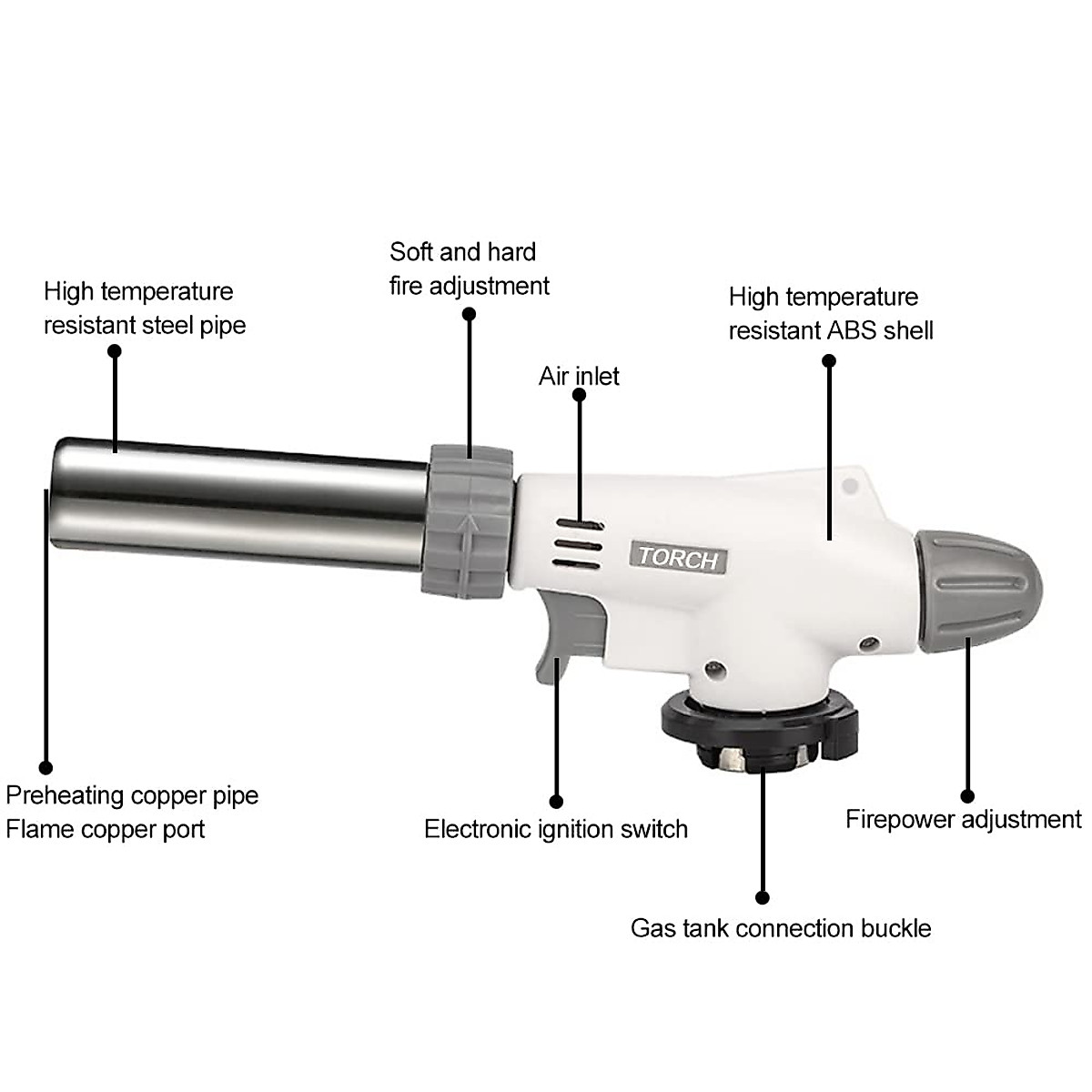 High temperature resistant steel pipe

Soft and hard fire adjustment

Air inlet

High temperature resistant ABS shell

TORCH

Preheating copper pipe
Flame copper port

Electronic ignition switch

Firepower adjustment

Gas tank connection buckle