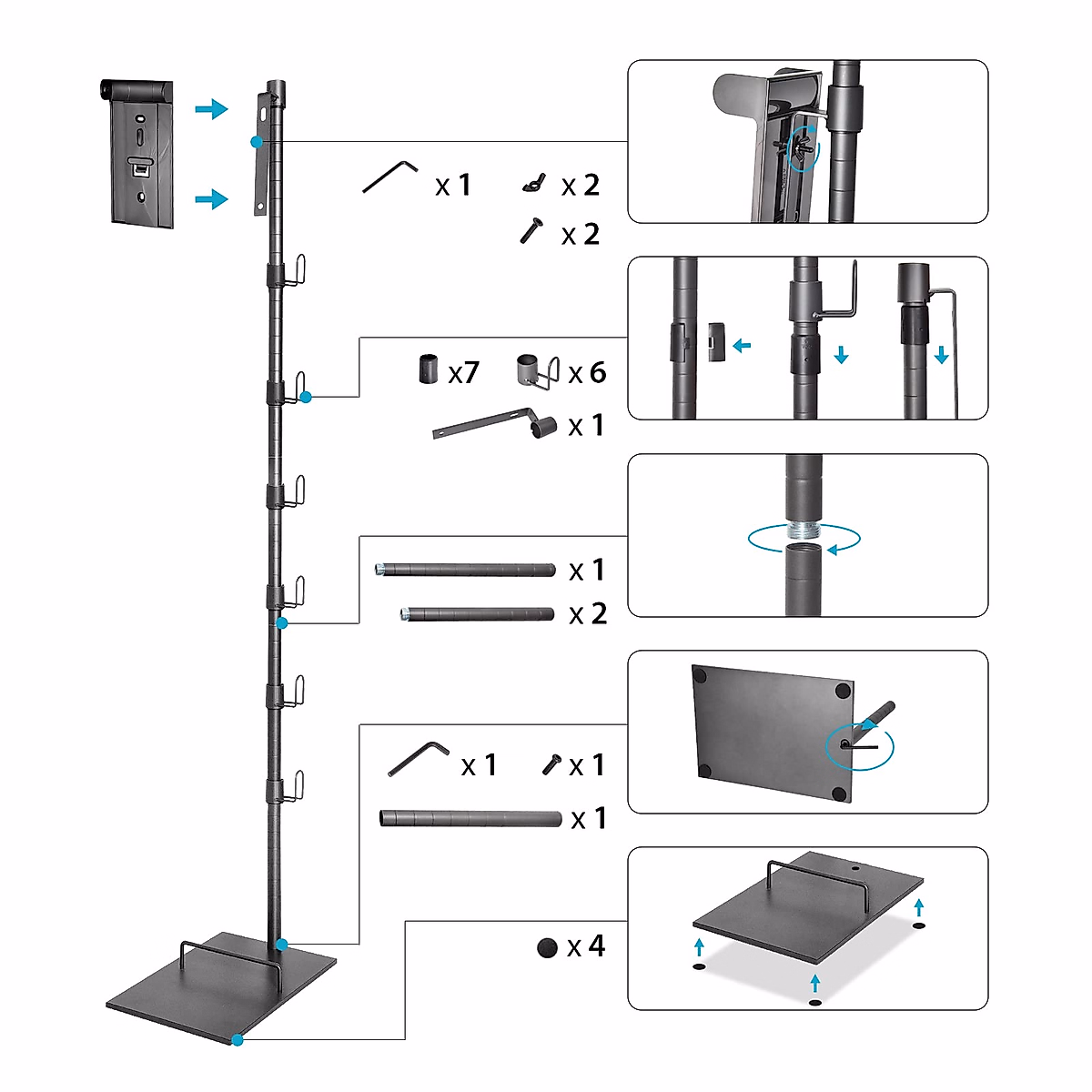 x 1
x 2
x 2

x7
x 6
x 1

x 1
x 2

x 1
x 1
x 1

x 4