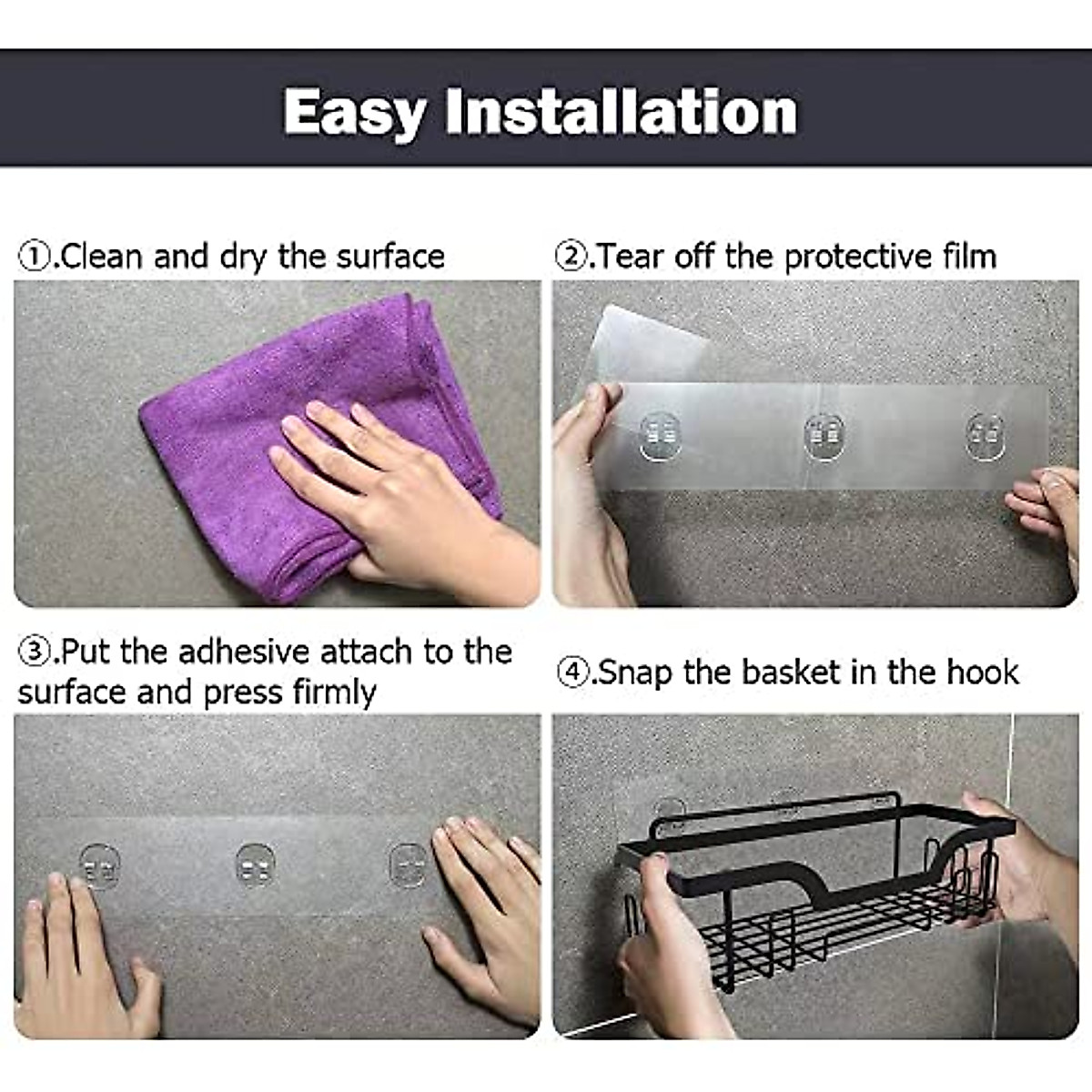 Easy Installation

①.Clean and dry the surface

②.Tear off the protective film

③.Put the adhesive attach to the surface and press firmly

④.Snap the basket in the hook