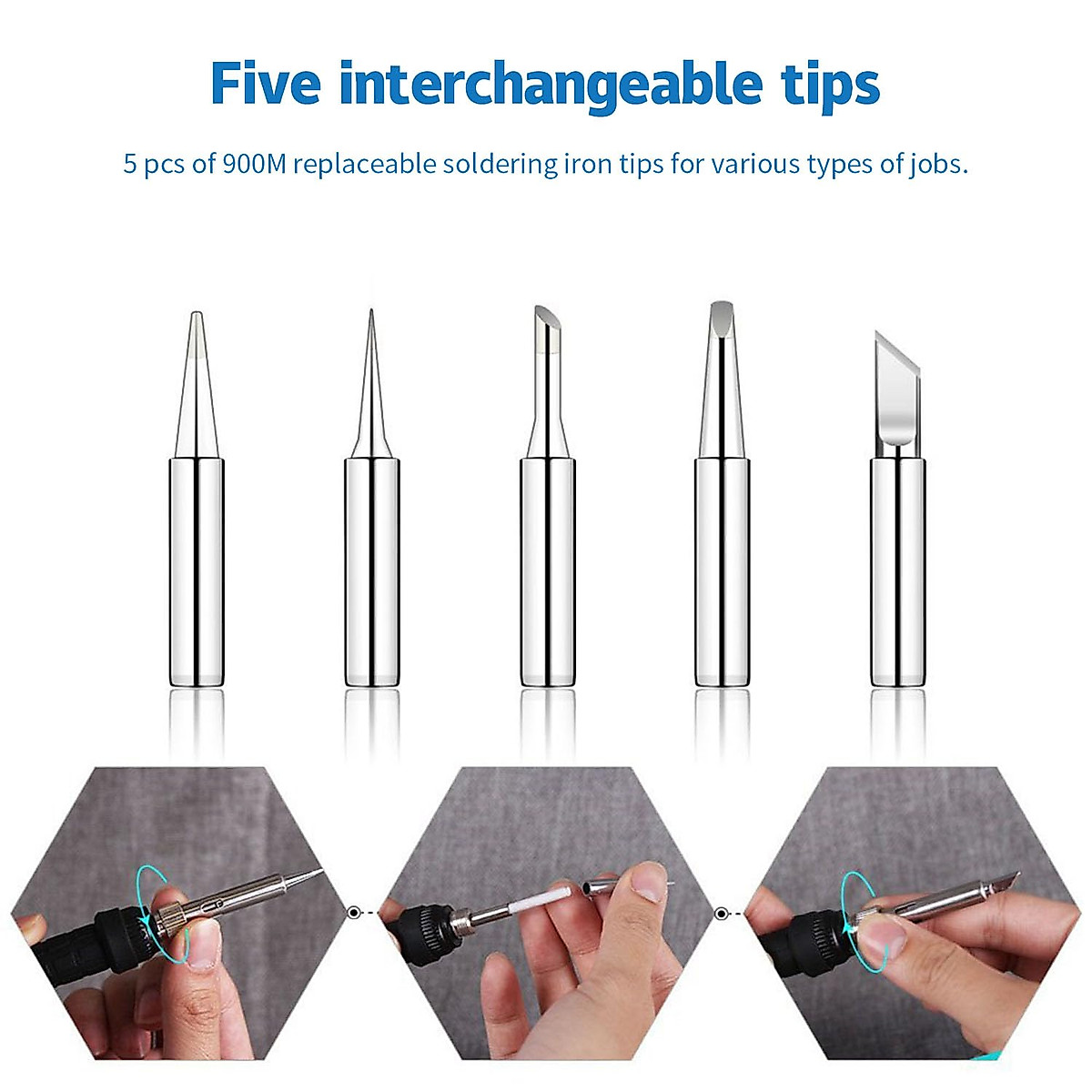 Five interchangeable tips

5 pcs of 900M replaceable soldering iron tips for various types of jobs.