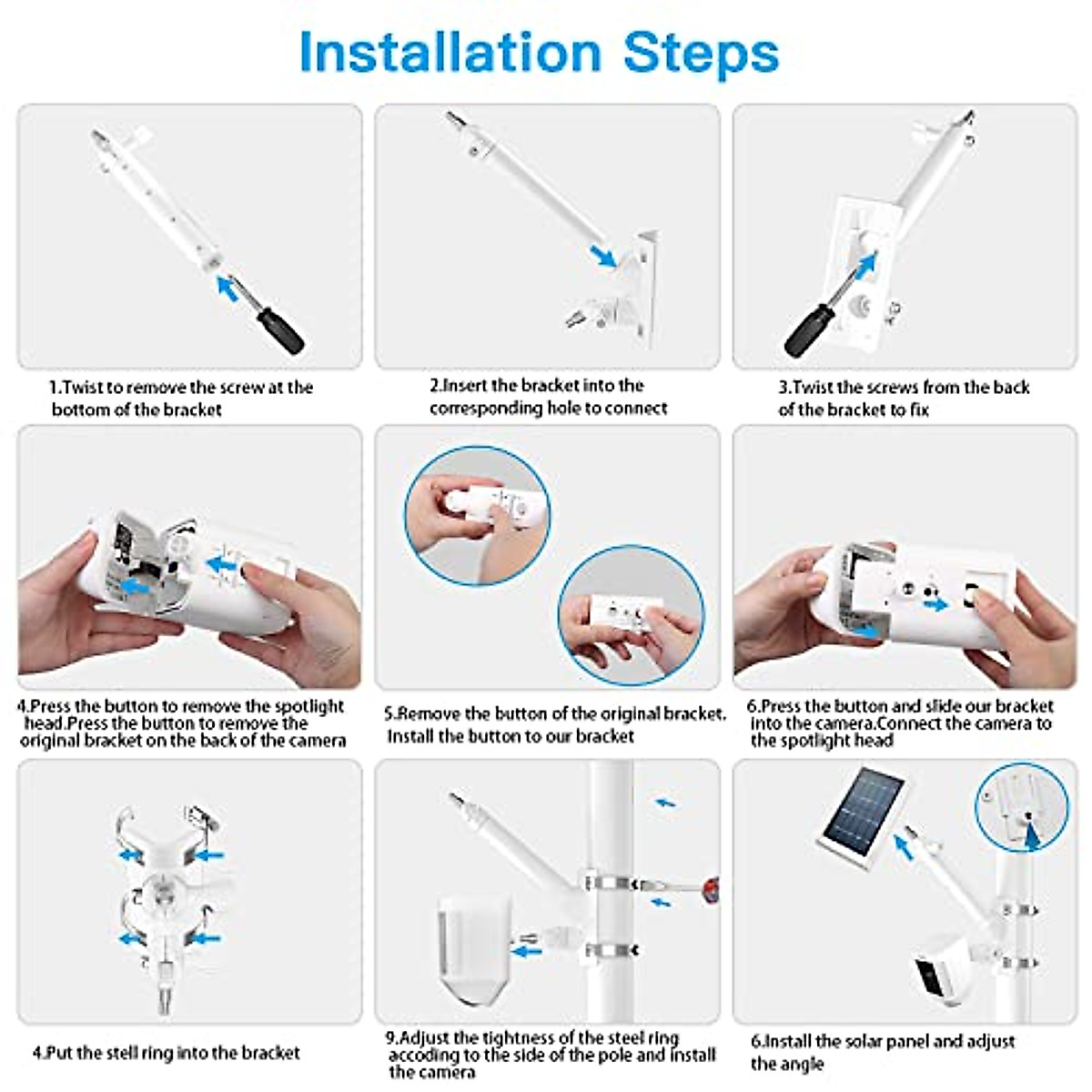 Installation Steps

1.Twist to remove the screw at the bottom of the bracket

2.Insert the bracket into the corresponding hole to connect

3.Twist the screws from the back of the bracket to fix

4.Press the button to remove the spotlight head.Press the button to remove the original bracket on the back of the camera

5.Remove the button of the original bracket. Install the button to our bracket

6.Press the button and slide our bracket into the camera.Connect the camera to the spotlight head

4.Put the stell ring into the bracket

9.Adjust the tightness of the steel ring accoding to the side of the pole and install the camera

6.Install the solar panel and adjust the angle