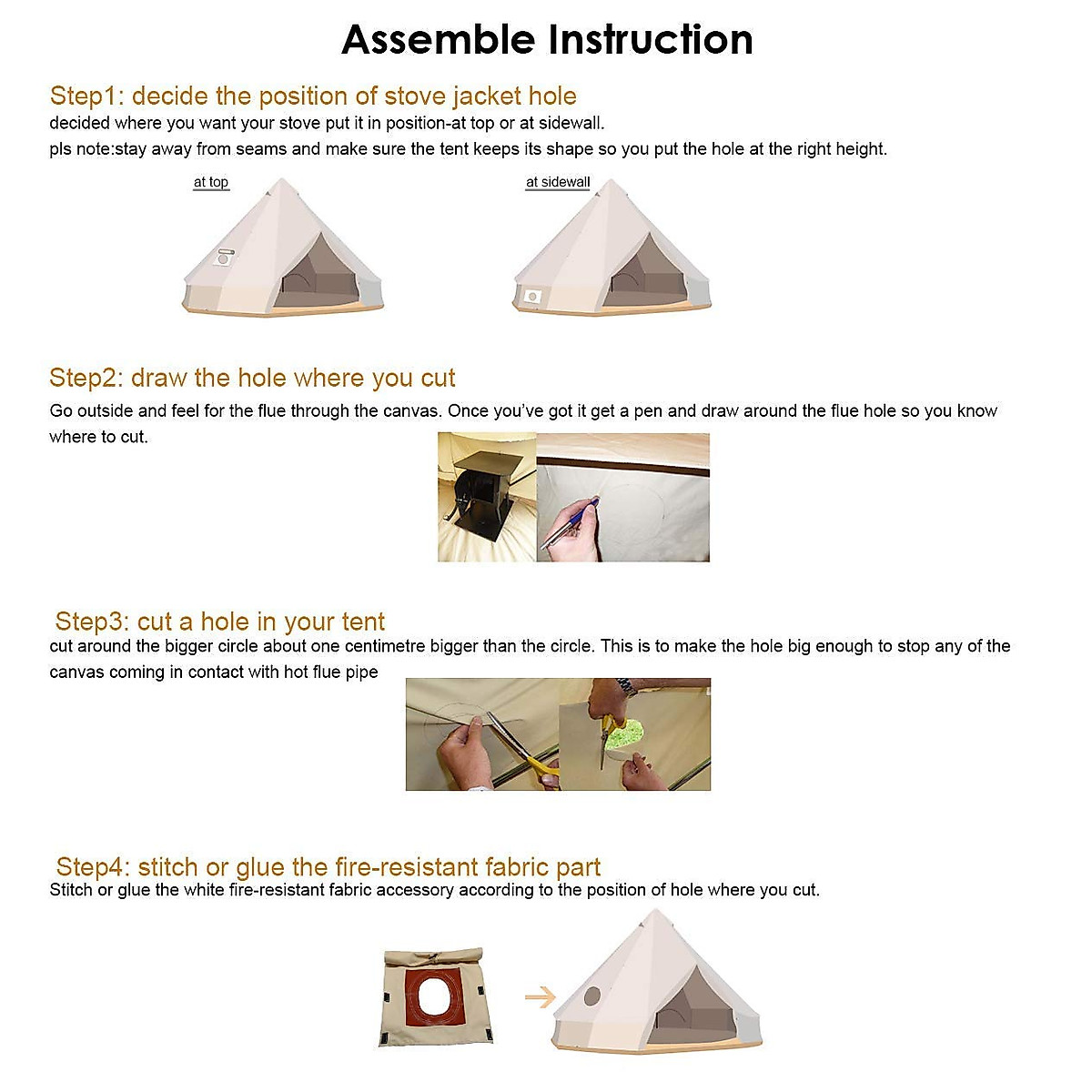 Assemble Instruction

Step1: decide the position of stove jacket hole
decided where you want your stove put it in position-at top or at sidewall.
pls note:stay away from seams and make sure the tent keeps its shape so you put the hole at the right height.

at top

at sidewall

Step2: draw the hole where you cut
Go outside and feel for the flue through the canvas. Once you've got it get a pen and draw around the flue hole so you know where to cut.

Step3: cut a hole in your tent
cut around the bigger circle about one centimetre bigger than the circle. This is to make the hole big enough to stop any of the canvas coming in contact with hot flue pipe

Step4: stitch or glue the fire-resistant fabric part
Stitch or glue the white fire-resistant fabric accessory according to the position of hole where you cut.