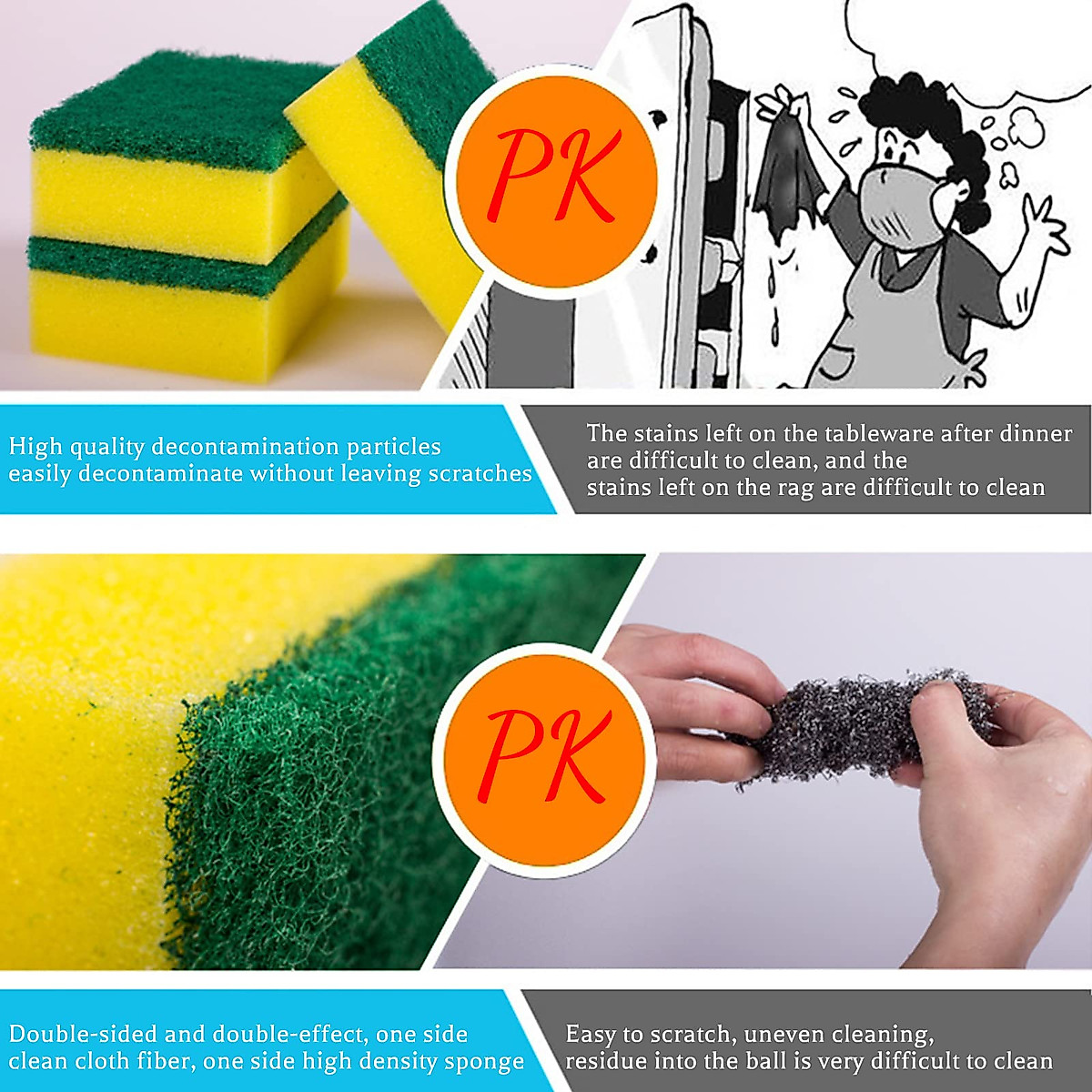 PK

High quality decontamination particles easily decontaminate without leaving scratches

The stains left on the tableware after dinner are difficult to clean, and the stains left on the rag are difficult to clean

PK

Double-sided and double-effect, one side clean cloth fiber, one side high density sponge

Easy to scratch, uneven cleaning, residue into the ball is very difficult to clean