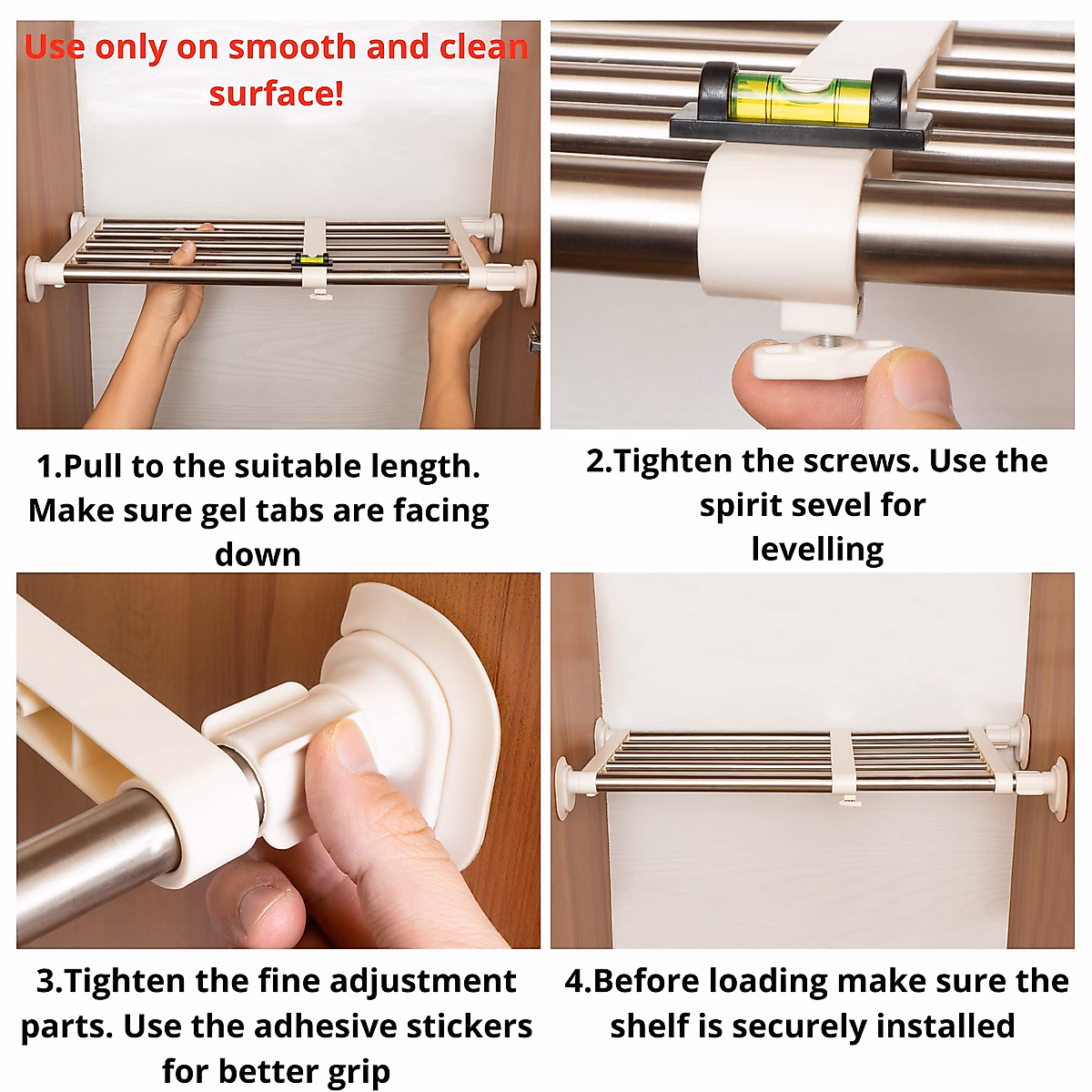 Use only on smooth and clean surface!

1.Pull to the suitable length. Make sure gel tabs are facing down

2.Tighten the screws. Use the spirit sevel for levelling

3.Tighten the fine adjustment parts. Use the adhesive stickers for better grip

4.Before loading make sure the shelf is securely installed