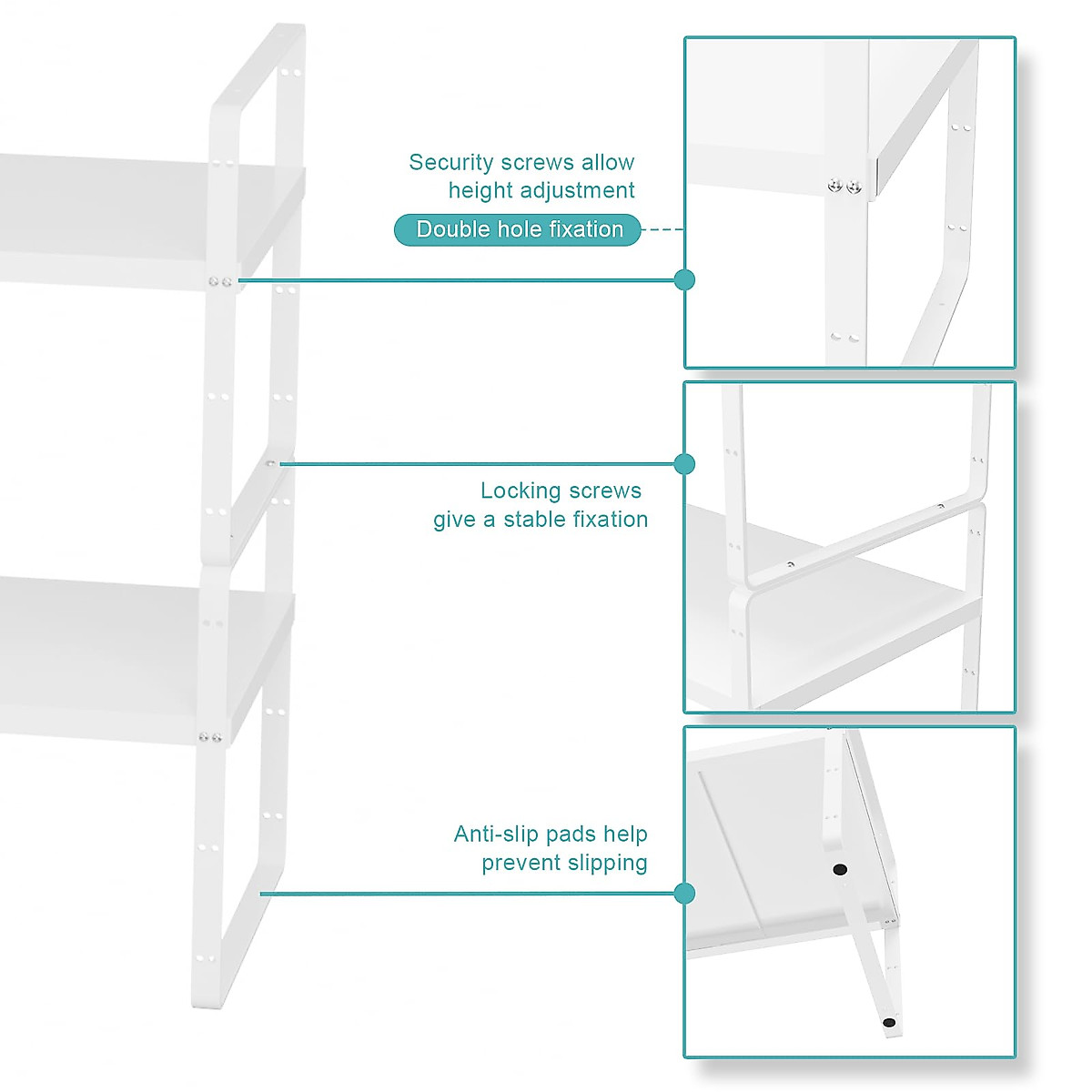 Security screws allow height adjustment

Double hole fixation

Locking screws give a stable fixation

Anti-slip pads help prevent slipping