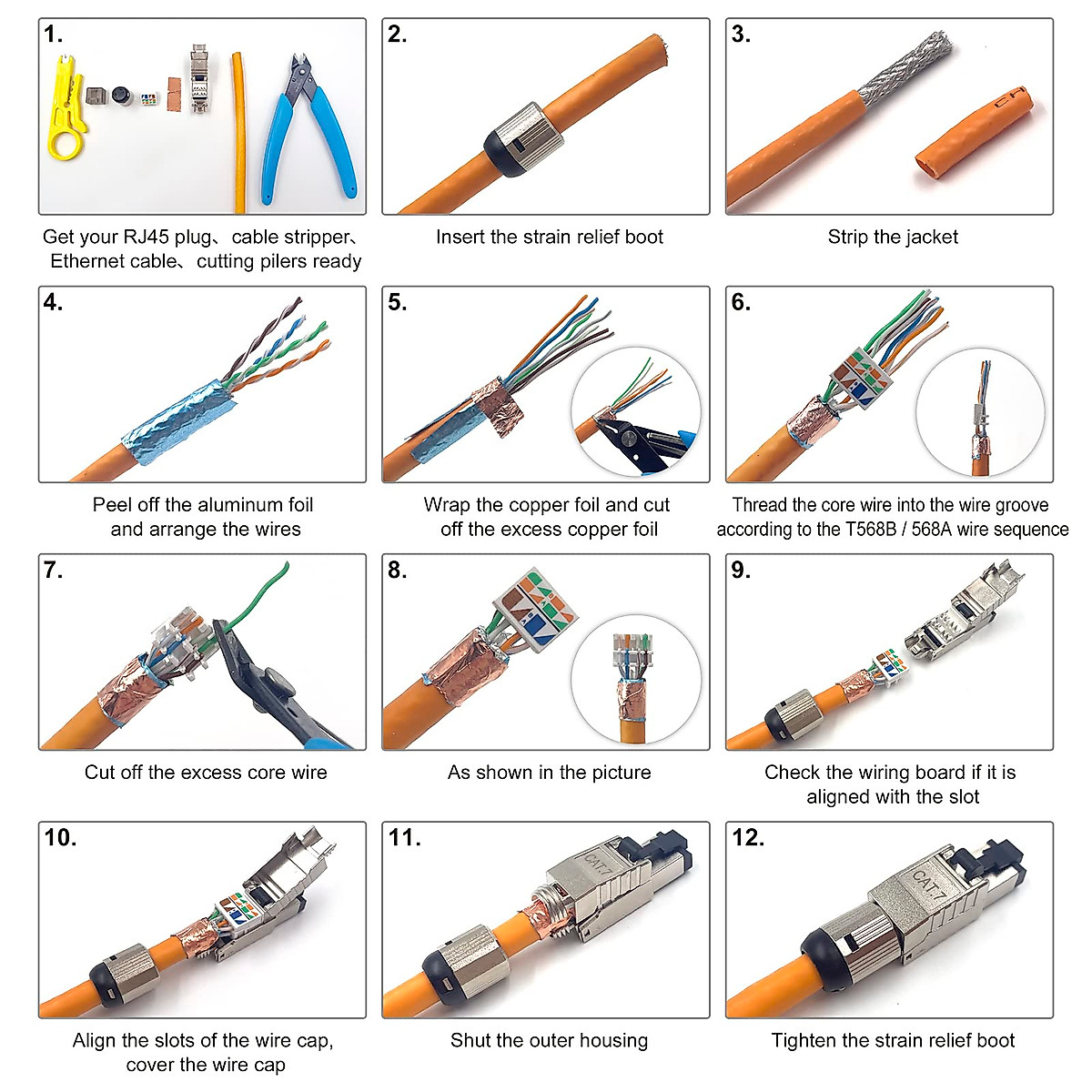 1.

Get your RJ45 plug、cable stripper、Ethernet cable、cutting pilers ready

2.

Insert the strain relief boot

3.

Strip the jacket

4.

Peel off the aluminum foil and arrange the wires

5.

Wrap the copper foil and cut off the excess copper foil

6.

Thread the core wire into the wire groove according to the T568B / 568A wire sequence

7.

Cut off the excess core wire

8.

As shown in the picture

9.

Check the wiring board if it is aligned with the slot

10.

Align the slots of the wire cap, cover the wire cap

11.

CAT7

Shut the outer housing

12.

CAT7

Tighten the strain relief boot