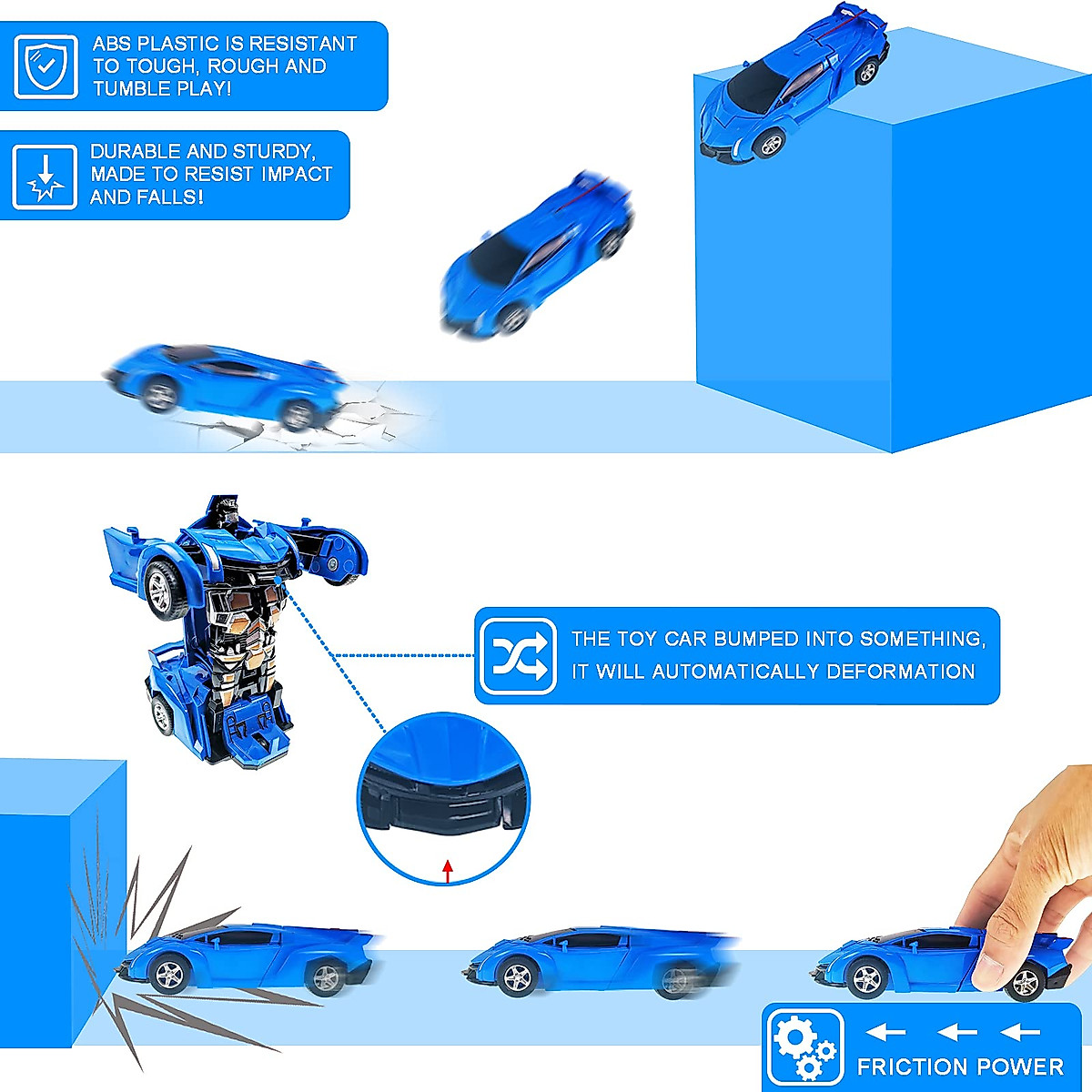 ABS PLASTIC IS RESISTANT TO TOUGH, ROUGH AND TUMBLE PLAY!

DURABLE AND STURDY, MADE TO RESIST IMPACT AND FALLS!

THE TOY CAR BUMPED INTO SOMETHING, IT WILL AUTOMATICALLY DEFORMATION

FRICTION POWER