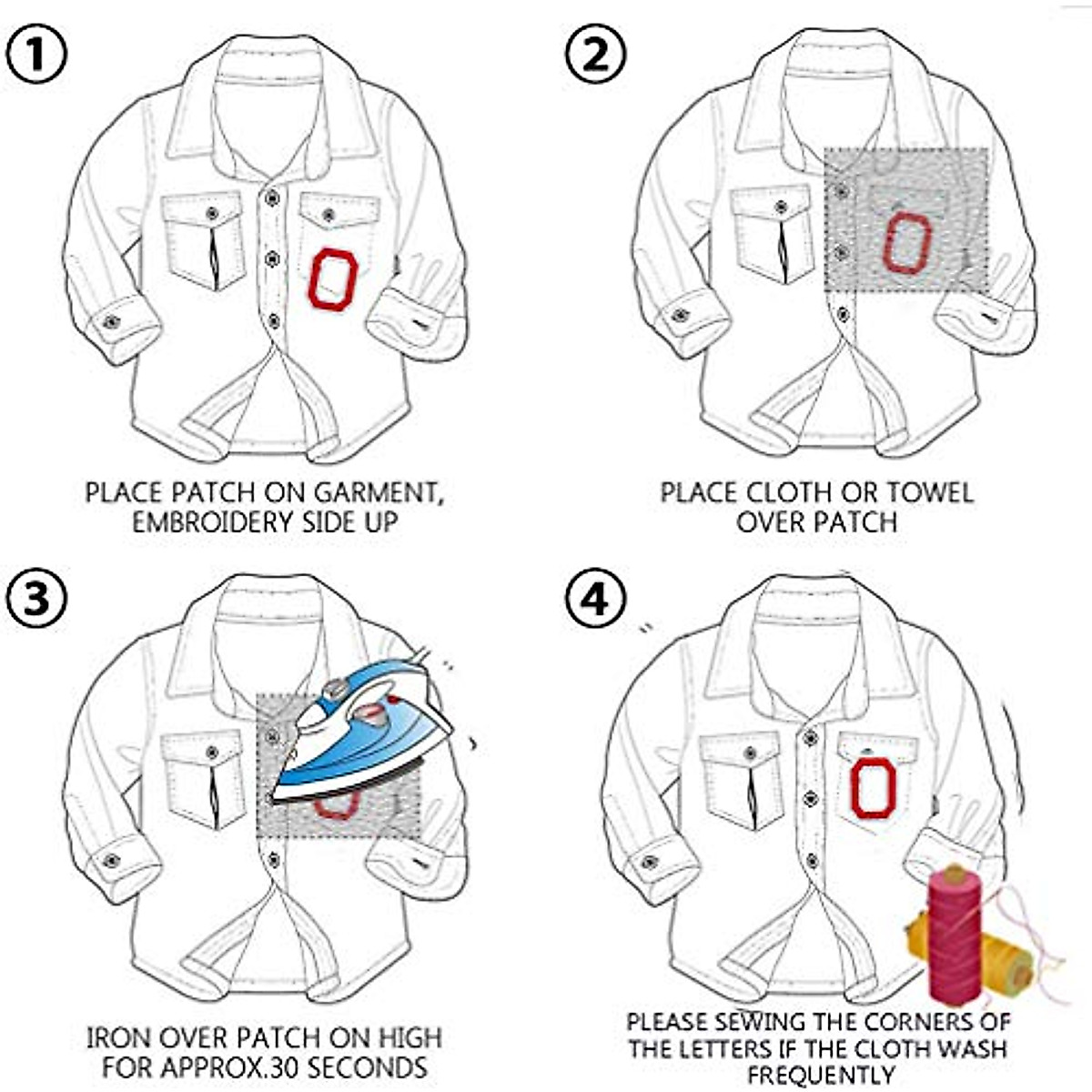 ①

PLACE PATCH ON GARMENT, EMBROIDERY SIDE UP

②

PLACE CLOTH OR TOWEL OVER PATCH

③

IRON OVER PATCH ON HIGH FOR APPROX.30 SECONDS

④

PLEASE SEWING THE CORNERS OF THE LETTERS IF THE CLOTH WASH FREQUENTLY