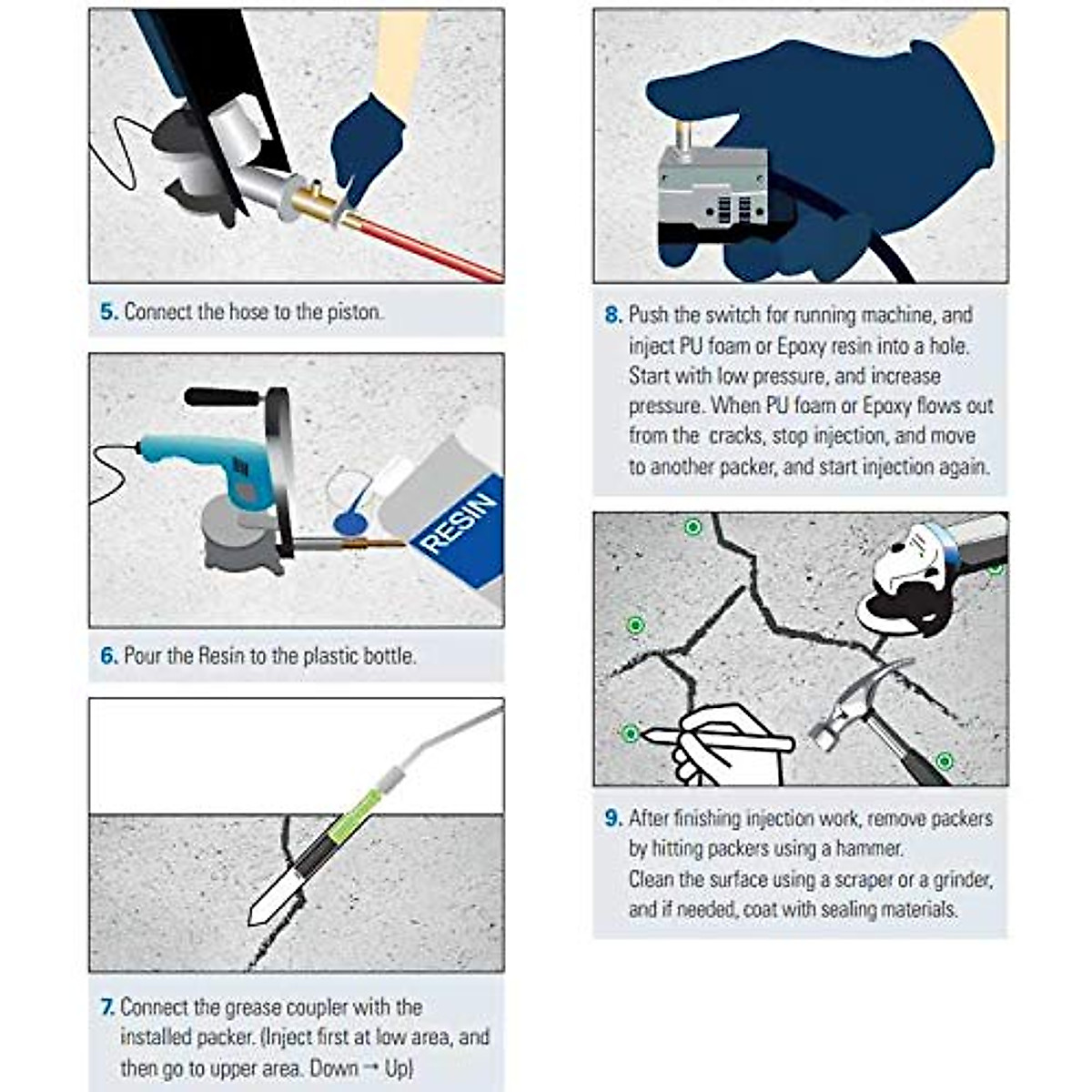 5. Connect the hose to the piston.

RESIN

6. Pour the Resin to the plastic bottle.

7. Connect the grease coupler with the installed packer. (Inject first at low area, and then go to upper area. Down → Up)

8. Push the switch for running machine, and inject PU foam or Epoxy resin into a hole. Start with low pressure, and increase pressure. When PU foam or Epoxy flows out from the cracks, stop injection, and move to another packer, and start injection again.

9. After finishing injection work, remove packers by hitting packers using a hammer. Clean the surface using a scraper or a grinder, and if needed, coat with sealing materials.