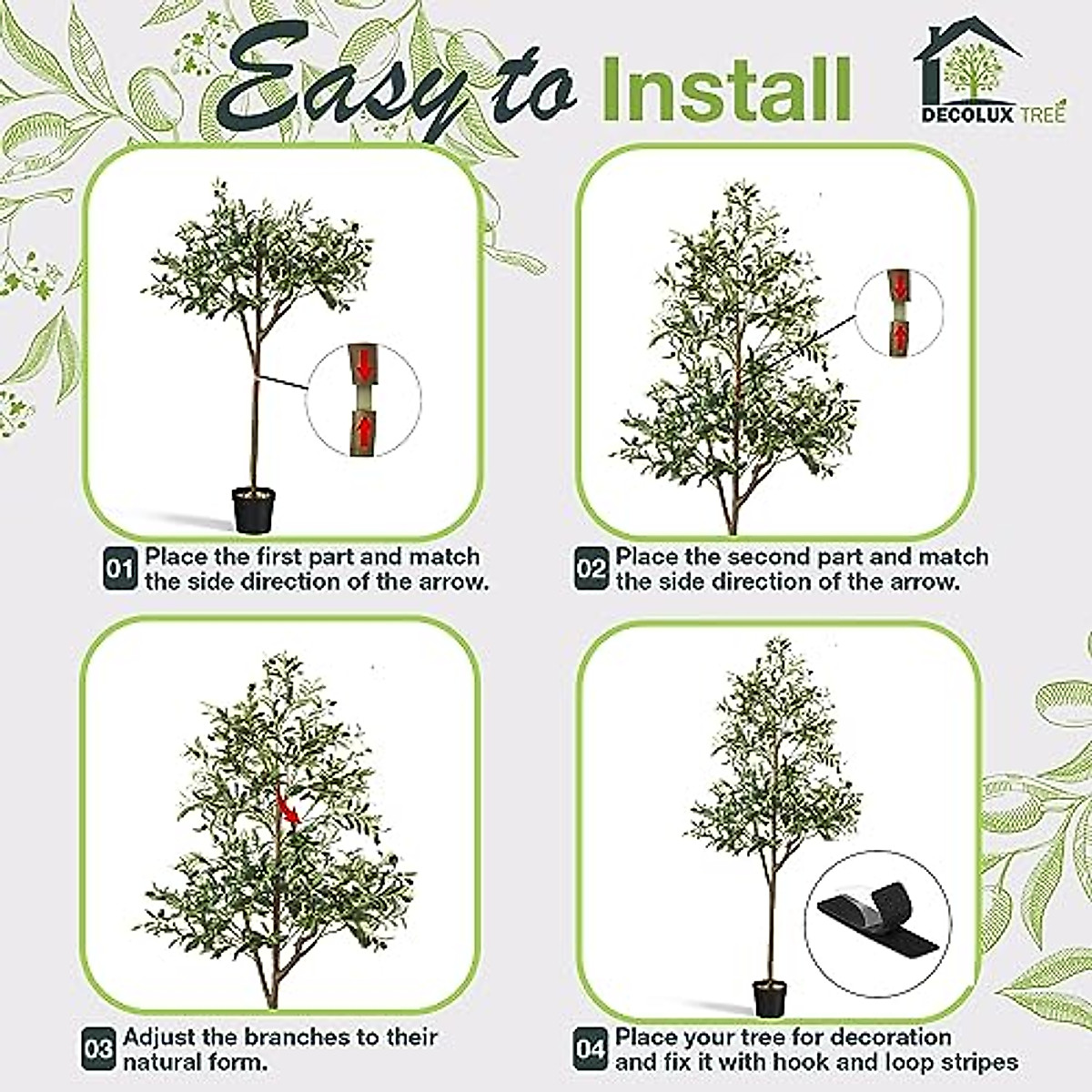 Easy to Install

DECOLUX TREE

01 Place the first part and match the side direction of the arrow.

02 Place the second part and match the side direction of the arrow.

03 Adjust the branches to their natural form.

04 Place your tree for decoration and fix it with hook and loop stripes