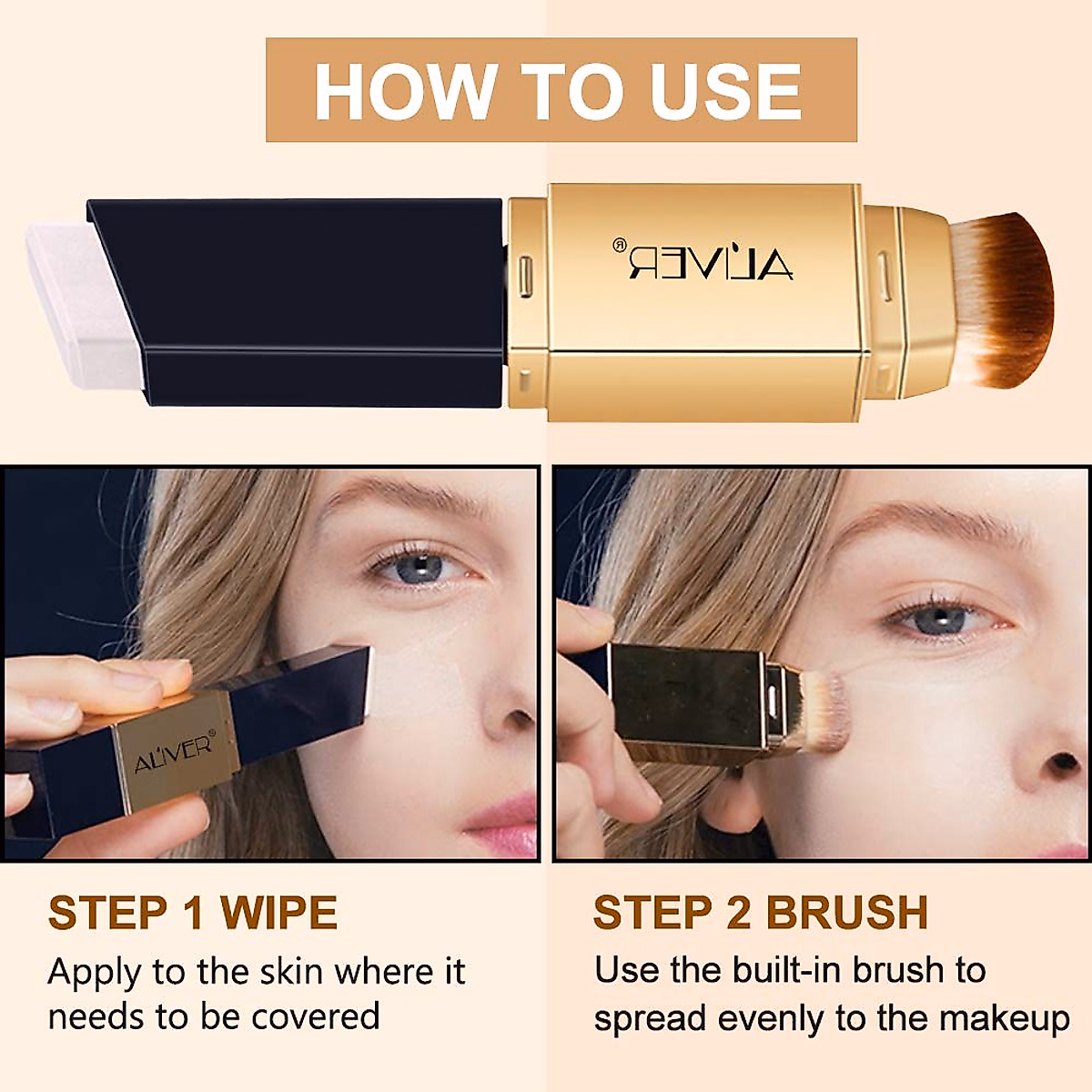 HOW TO USE

ALIVER®

ALIVER®

STEP 1 WIPE
Apply to the skin where it needs to be covered

STEP 2 BRUSH
Use the built-in brush to spread evenly to the makeup