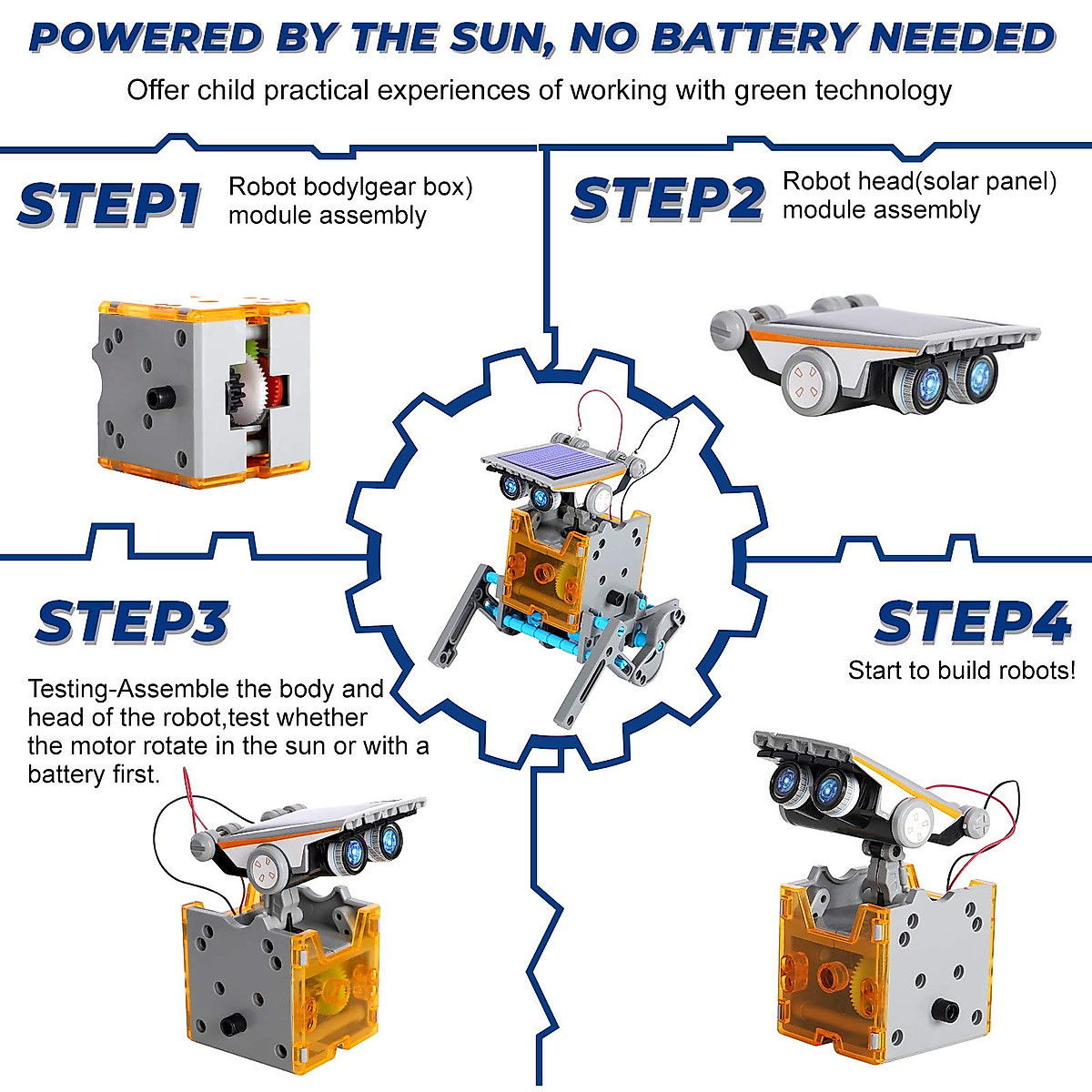 POWERED BY THE SUN, NO BATTERY NEEDED

Offer child practical experiences of working with green technology

STEP1 Robot bodylgear box) module assembly

STEP2 Robot head(solar panel) module assembly

STEP3

Testing-Assemble the body and head of the robot,test whether the motor rotate in the sun or with a battery first.

STEP4

Start to build robots!