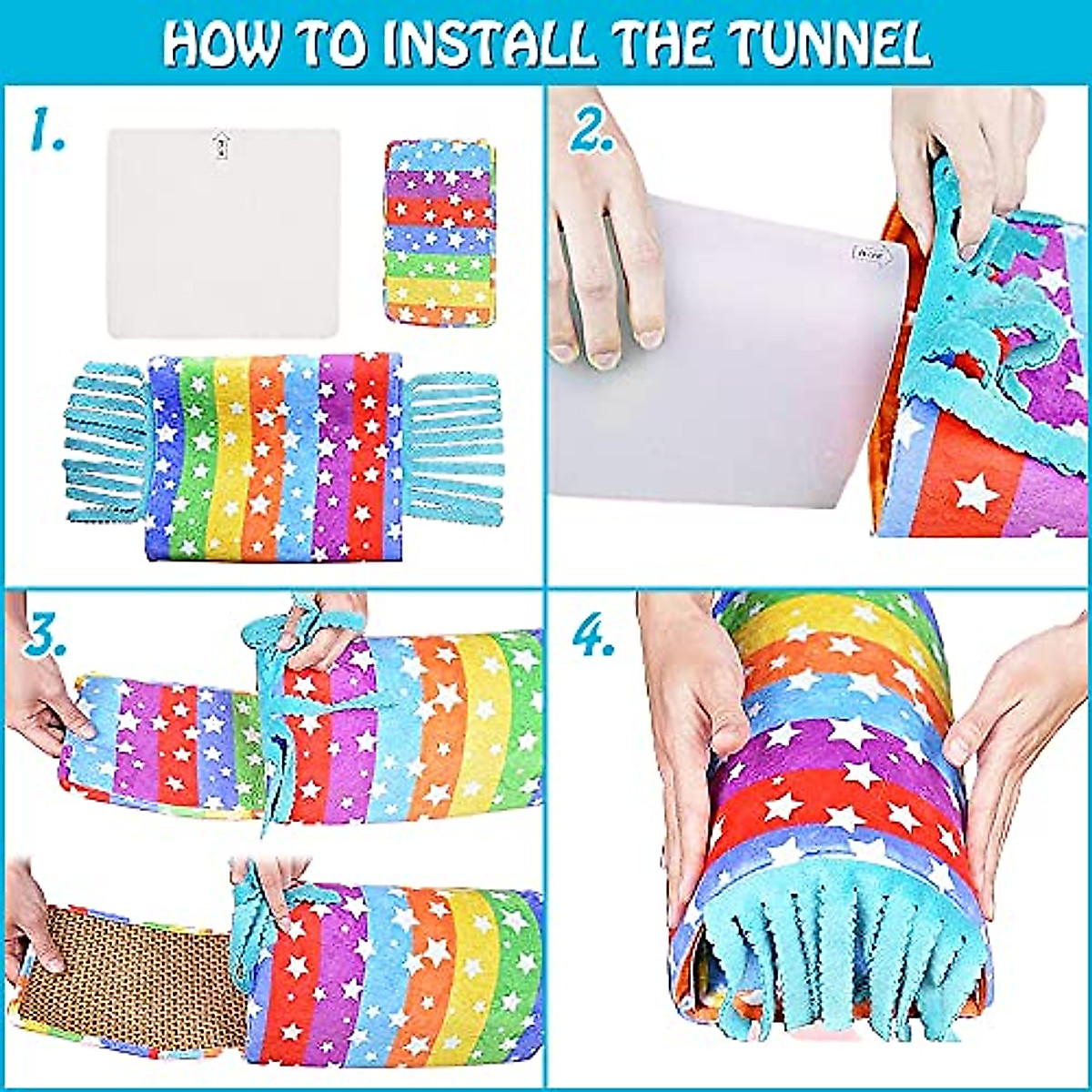 HOW TO INSTALL THE TUNNEL

1.

2.

3.

4.