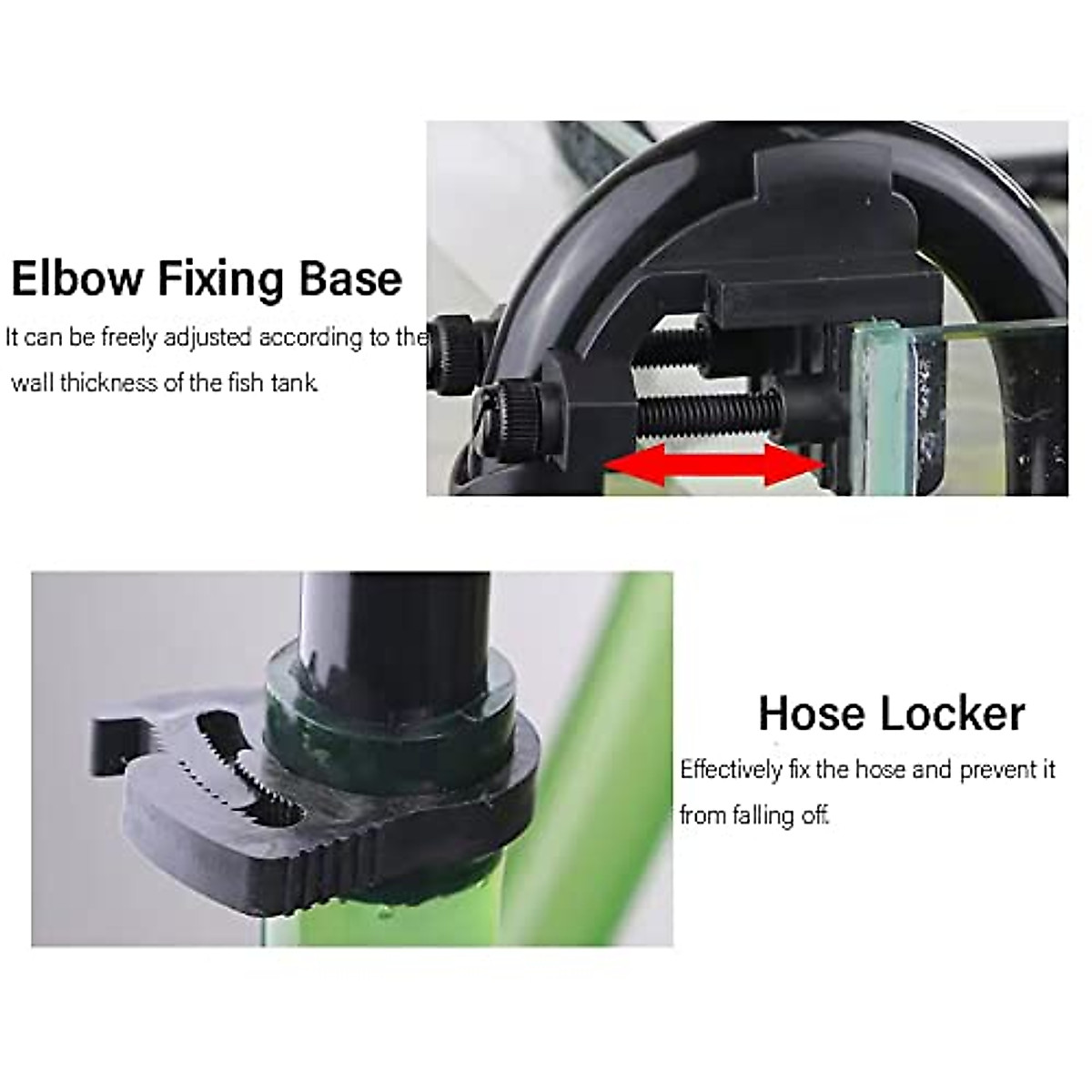 Elbow Fixing Base

It can be freely adjusted according to the wall thickness of the fish tank.

Hose Locker

Effectively fix the hose and prevent it from falling off.