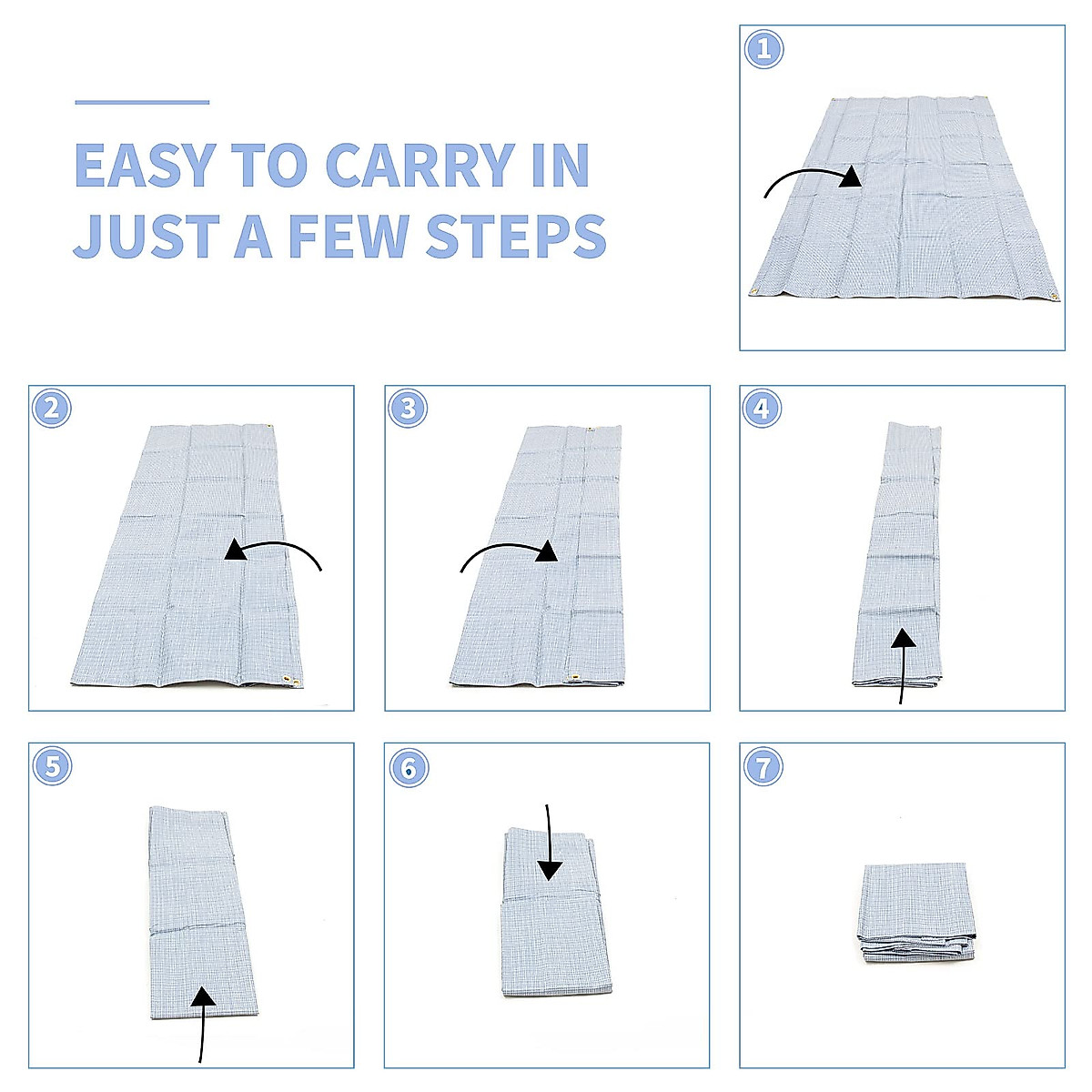 EASY TO CARRY IN JUST A FEW STEPS

1

2

3

4

5

6

7