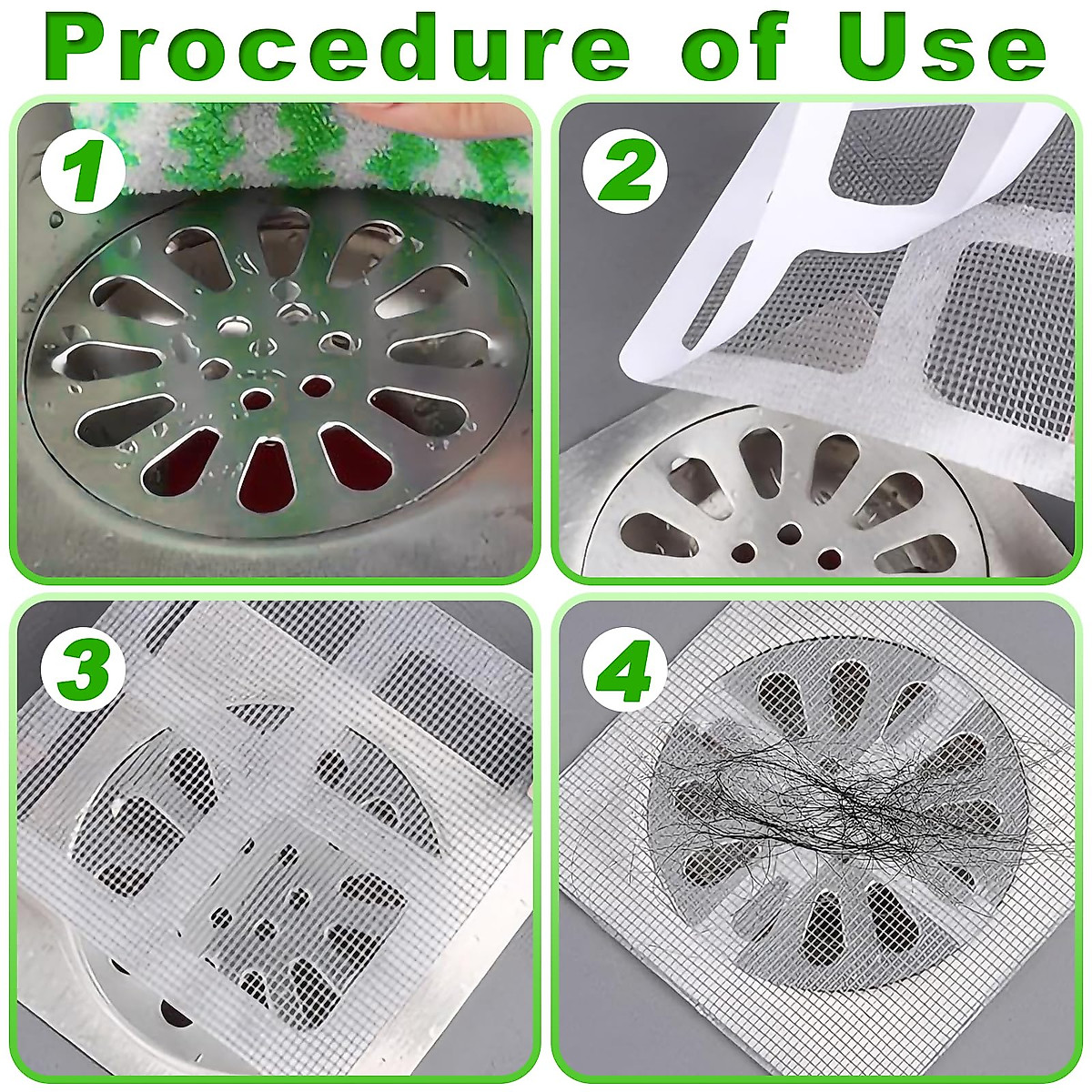 Procedure of Use

1

2

3

4