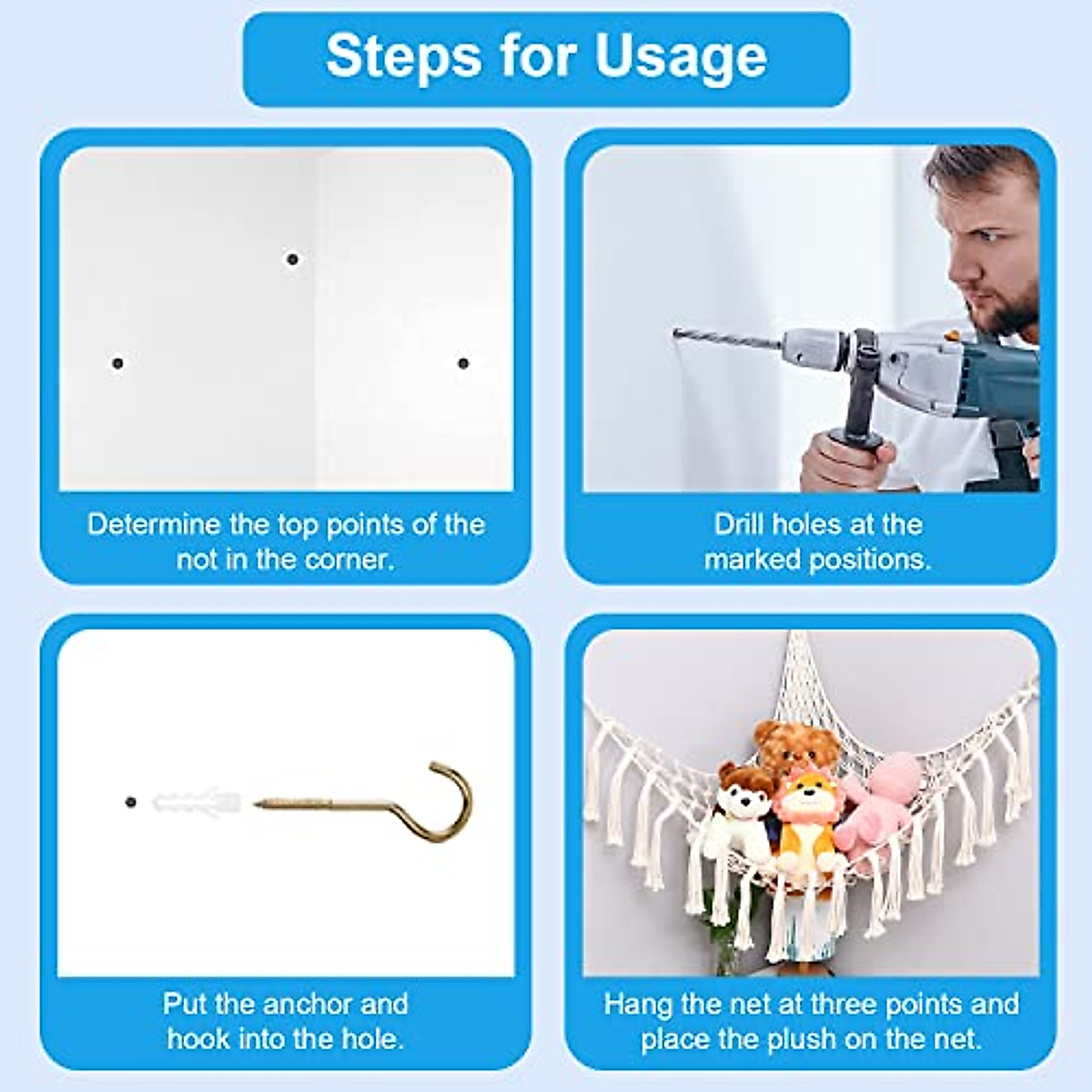 Steps for Usage

Determine the top points of the not in the corner.

Drill holes at the marked positions.

Put the anchor and hook into the hole.

Hang the net at three points and place the plush on the net.