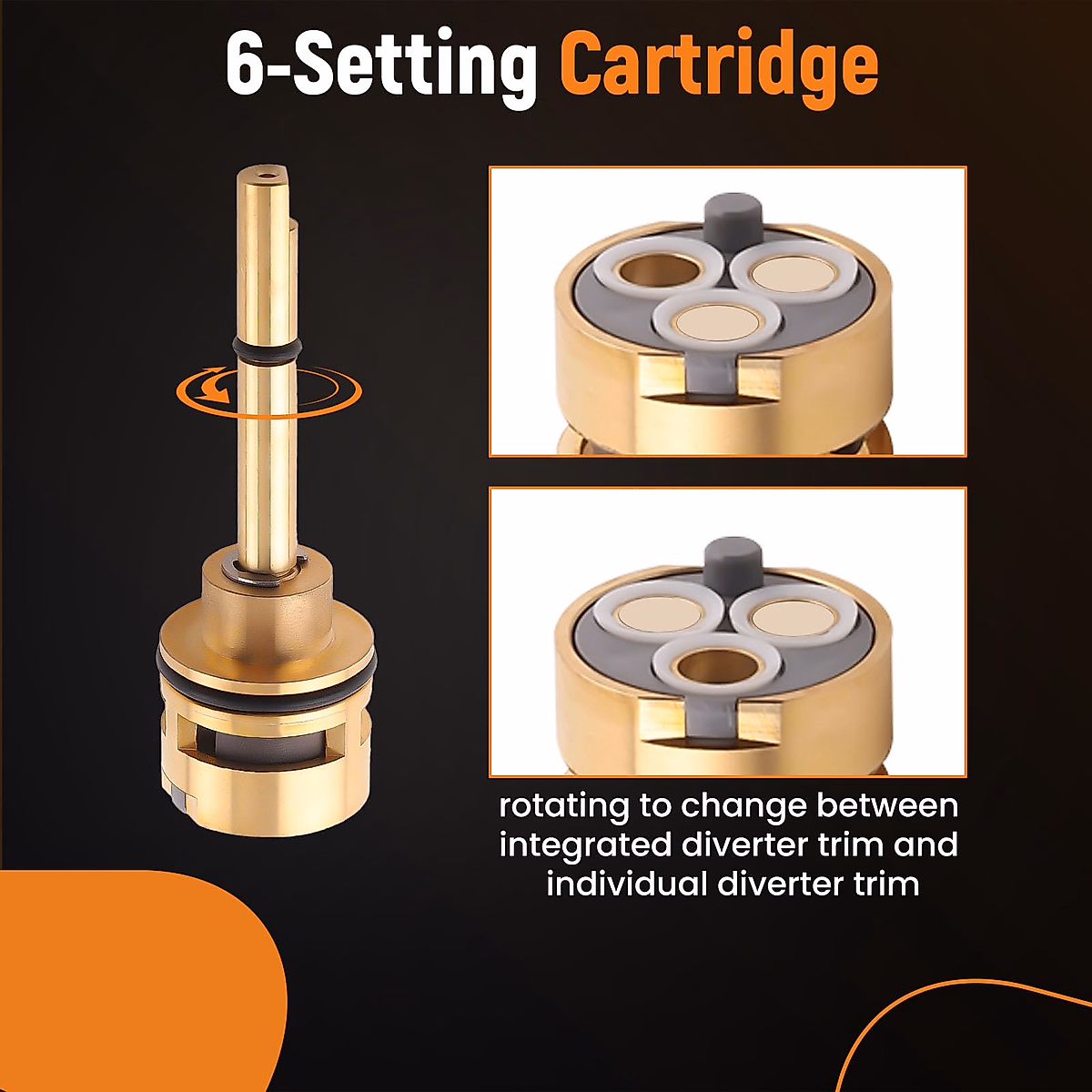 6-Setting Cartridge

rotating to change between integrated diverter trim and individual diverter trim