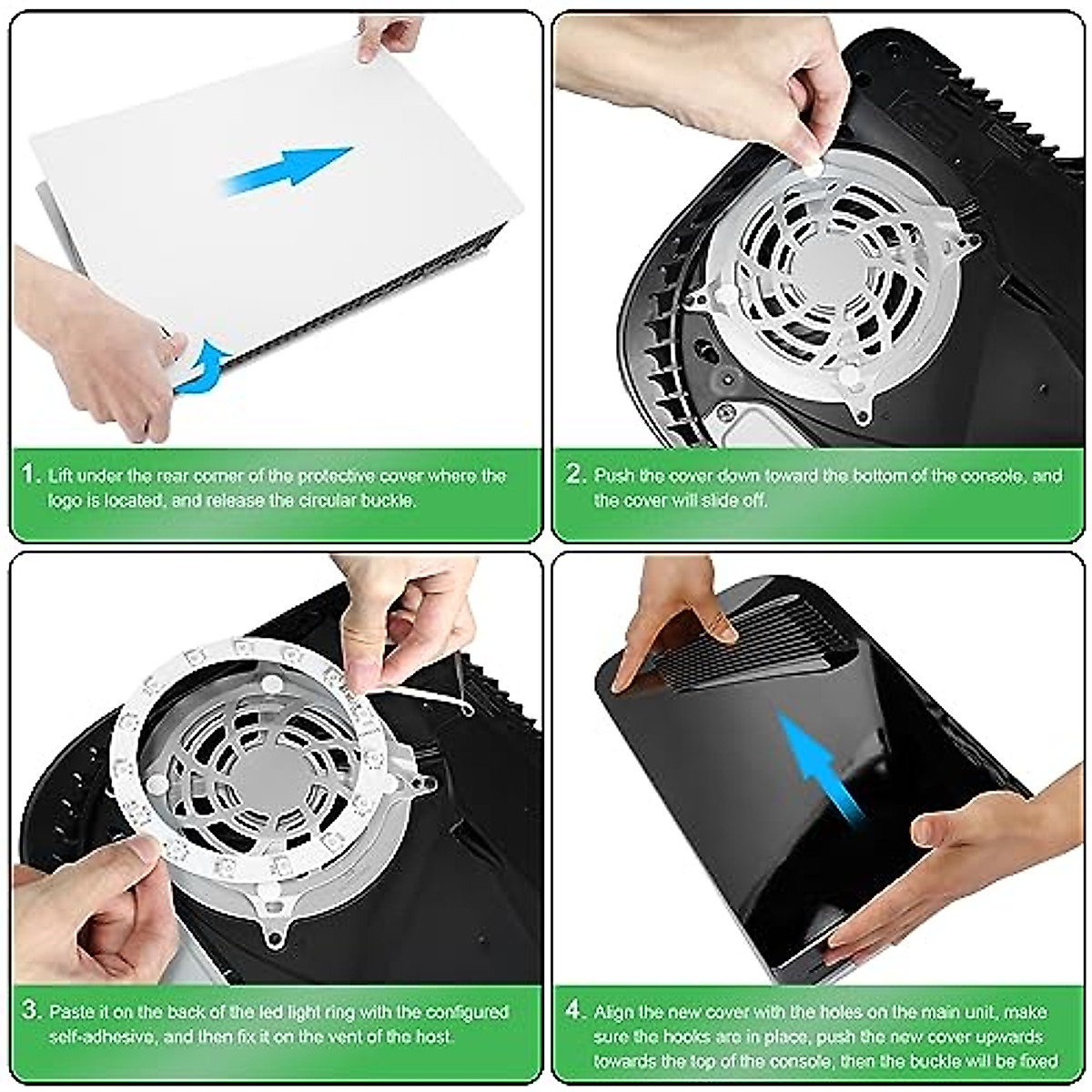 1. Lift under the rear corner of the protective cover where the logo is located, and release the circular buckle.

2. Push the cover down toward the bottom of the console, and the cover will slide off.

3. Paste it on the back of the led light ring with the configured self-adhesive, and then fix it on the vent of the host.

4. Align the new cover with the holes on the main unit, make sure the hooks are in place, push the new cover upwards towards the top of the console, then the buckle will be fixed