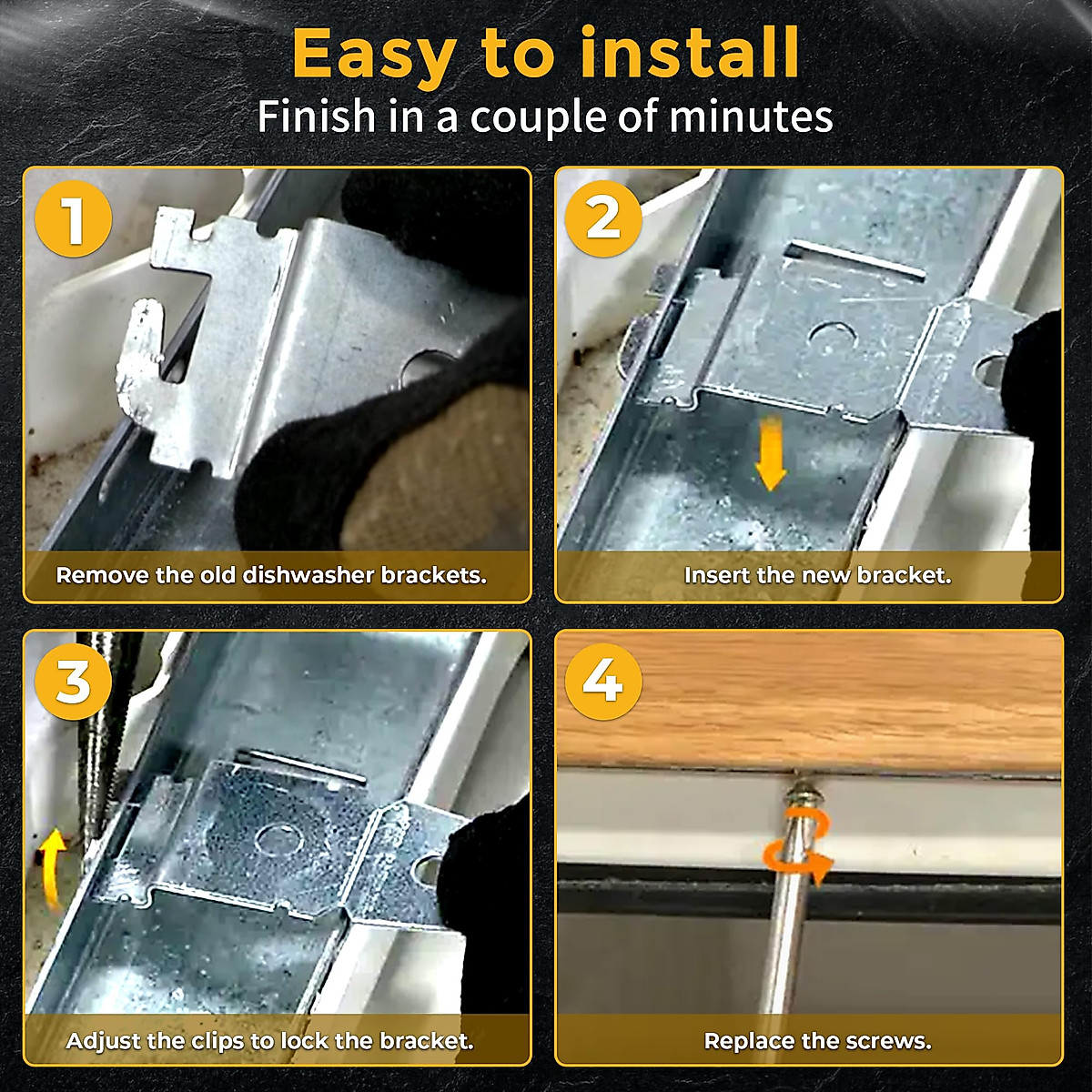 Easy to install
Finish in a couple of minutes

1
Remove the old dishwasher brackets.

2
Insert the new bracket.

3
Adjust the clips to lock the bracket.

4
Replace the screws.