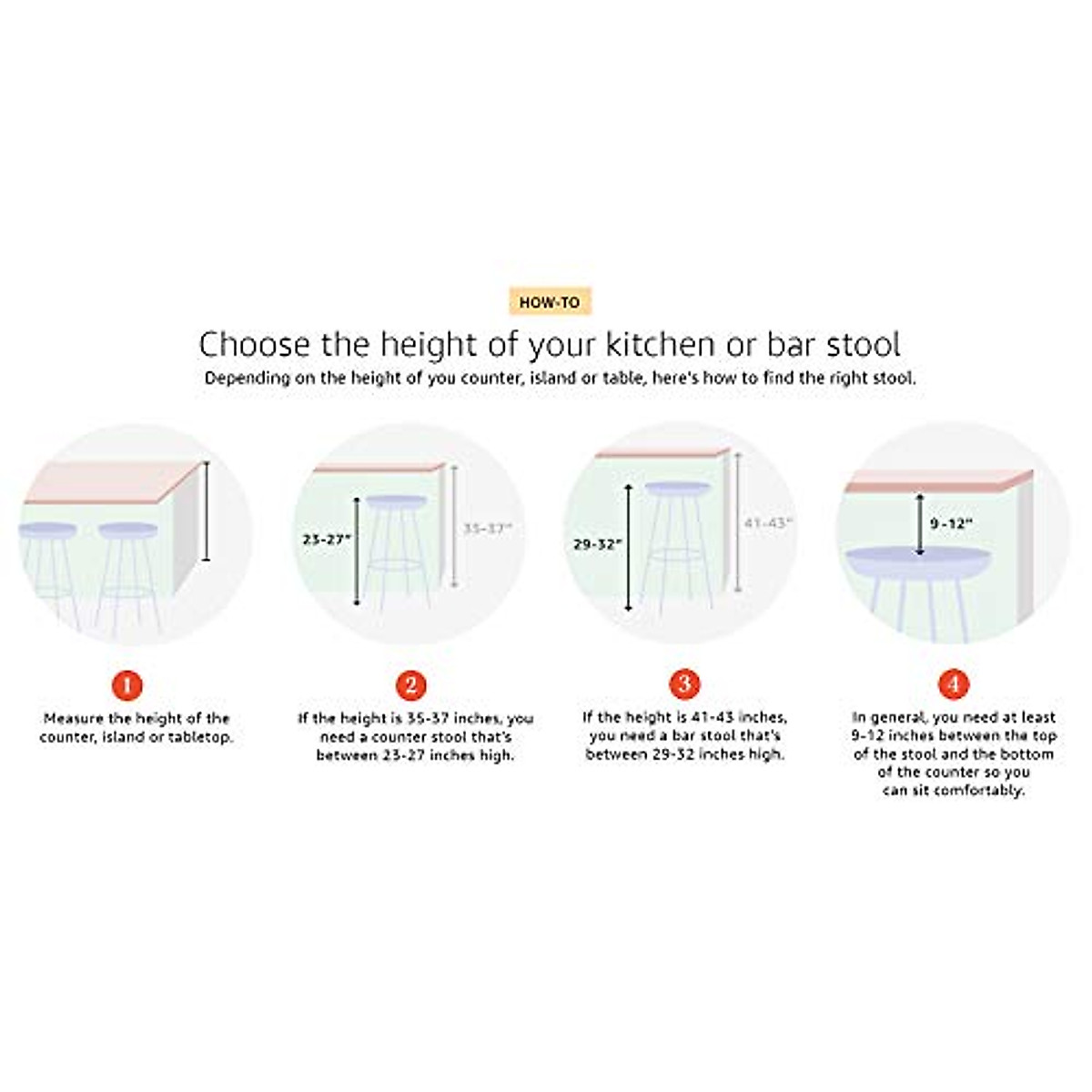 HOW-TO

Choose the height of your kitchen or bar stool

Depending on the height of you counter, island or table, here's how to find the right stool.

23-27"

35-37"

29-32"

41-43"

9-12"

1

Measure the height of the counter, island or tabletop.

2

If the height is 35-37 inches, you need a counter stool that's between 23-27 inches high.

3

If the height is 41-43 inches, you need a bar stool that's between 29-32 inches high.

4

In general, you need at least 9-12 inches between the top of the stool and the bottom of the counter so you can sit comfortably.