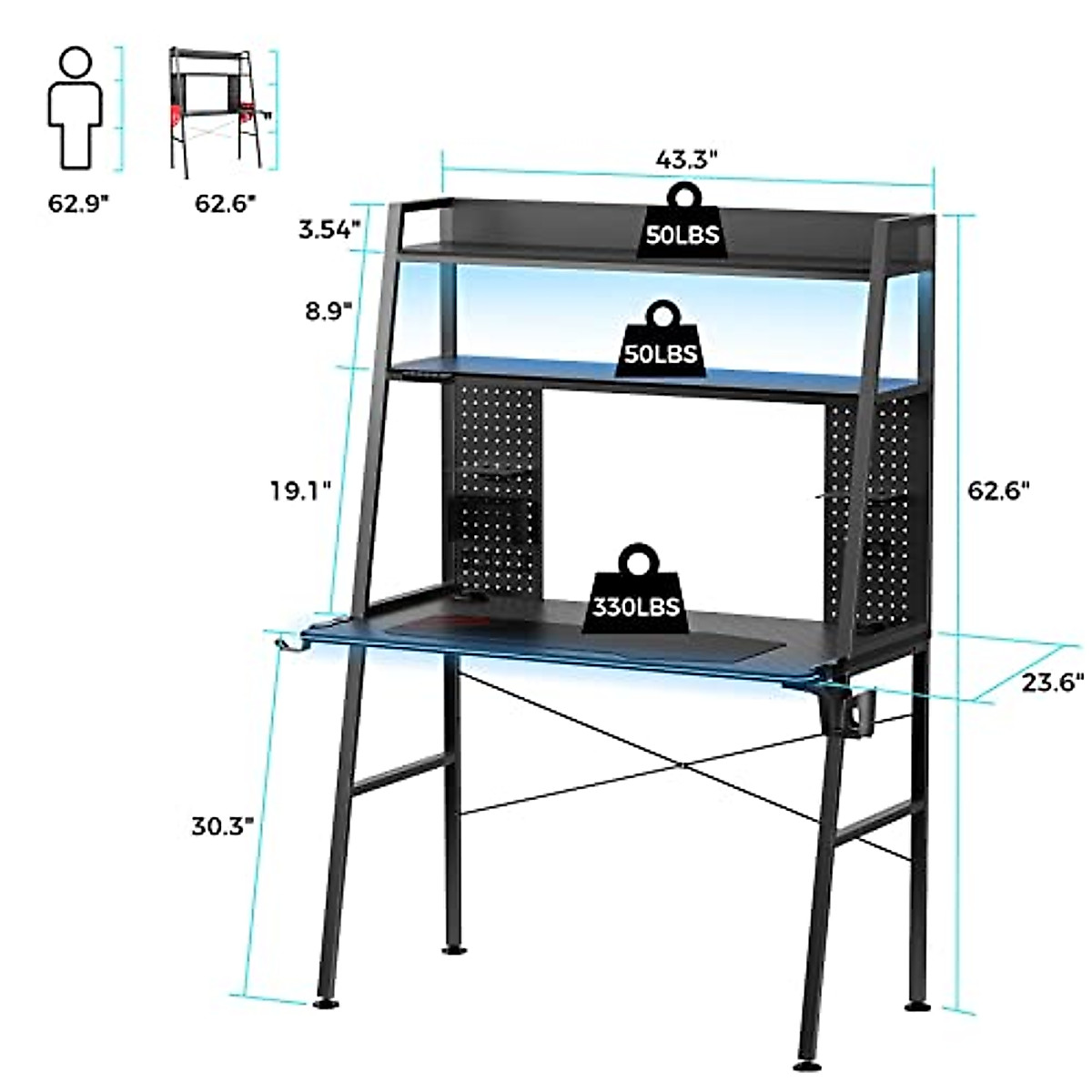 62.9"

62.6"

43.3"

3.54"

50LBS

8.9"

50LBS

19.1"

62.6"

330LBS

23.6"

30.3"