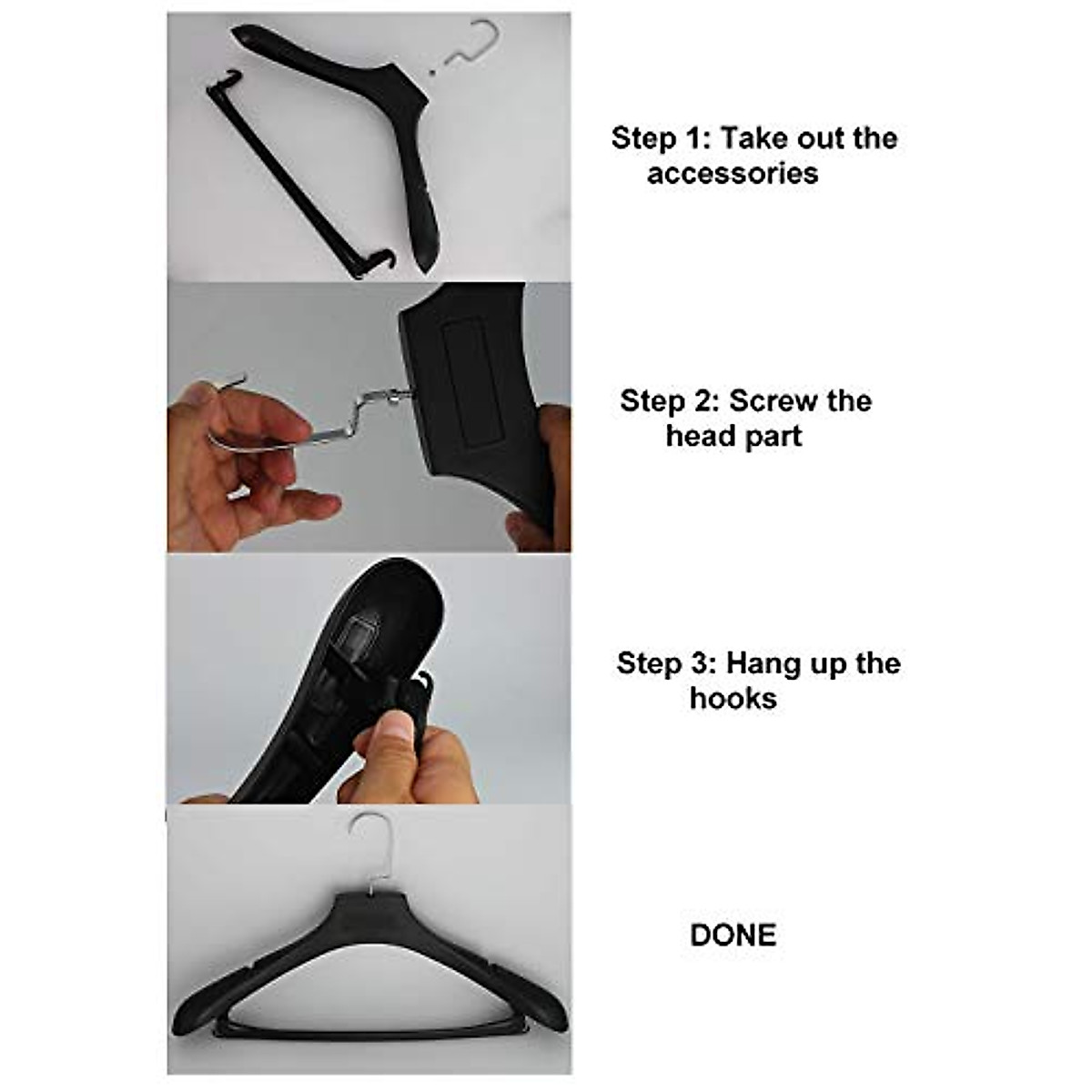 Step 1: Take out the accessories

Step 2: Screw the head part

Step 3: Hang up the hooks

DONE