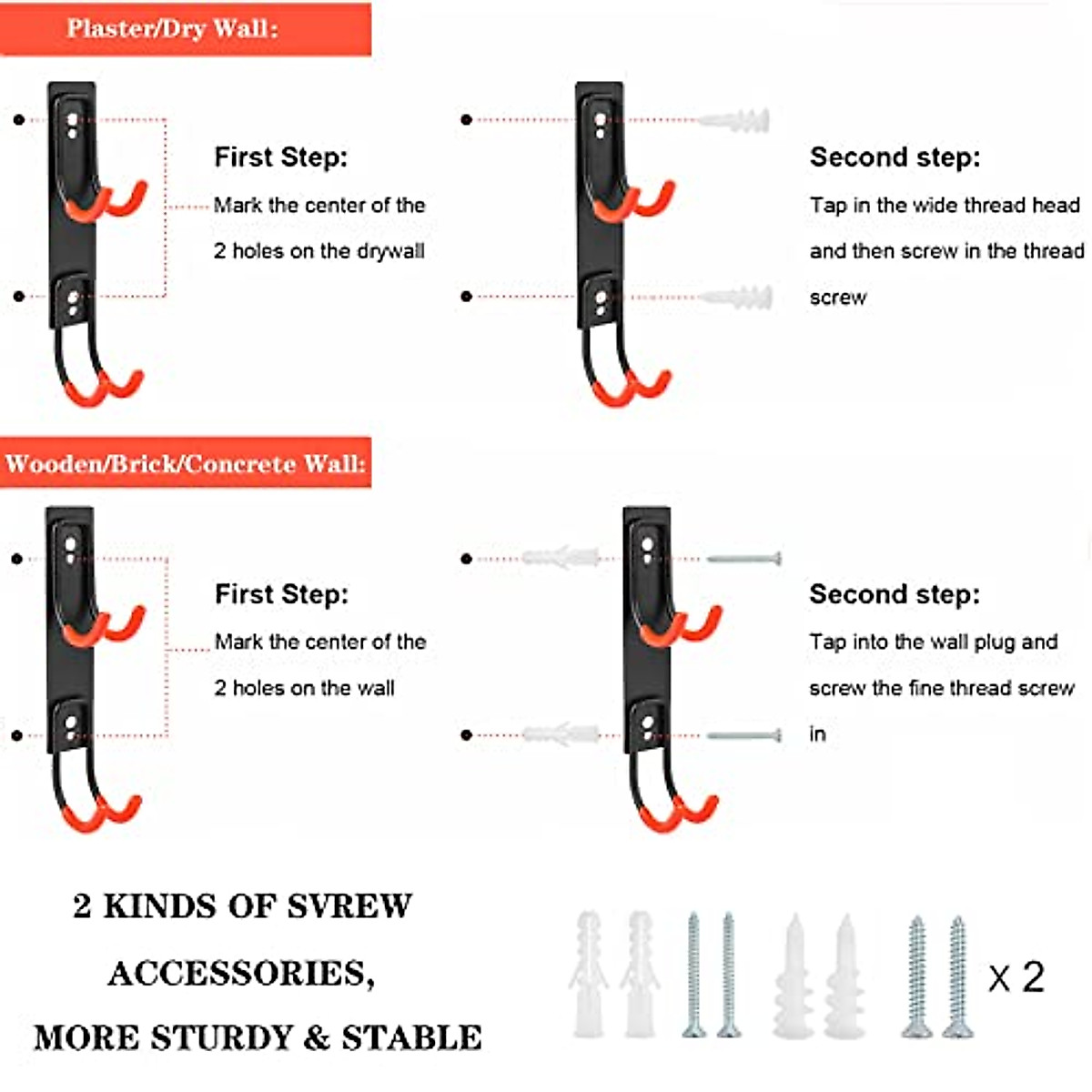 Plaster/Dry Wall:

First Step:
Mark the center of the 2 holes on the drywall

Second step:
Tap in the wide thread head and then screw in the thread screw

Wooden/Brick/Concrete Wall:

First Step:
Mark the center of the 2 holes on the wall

Second step:
Tap into the wall plug and screw the fine thread screw in

2 KINDS OF SVREW ACCESSORIES, MORE STURDY & STABLE

X 2