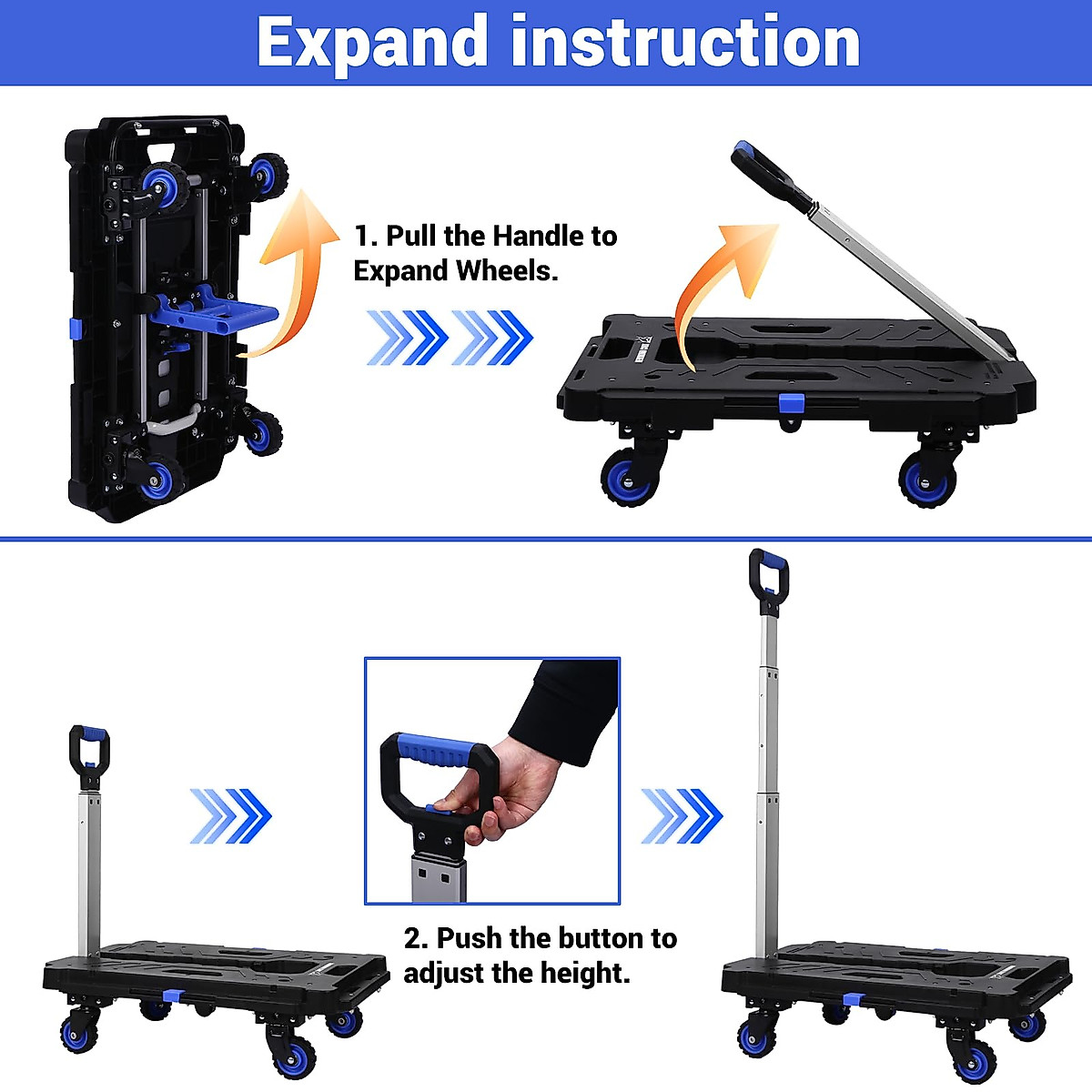 Expand instruction

1. Pull the Handle to Expand Wheels.

2. Push the button to adjust the height.