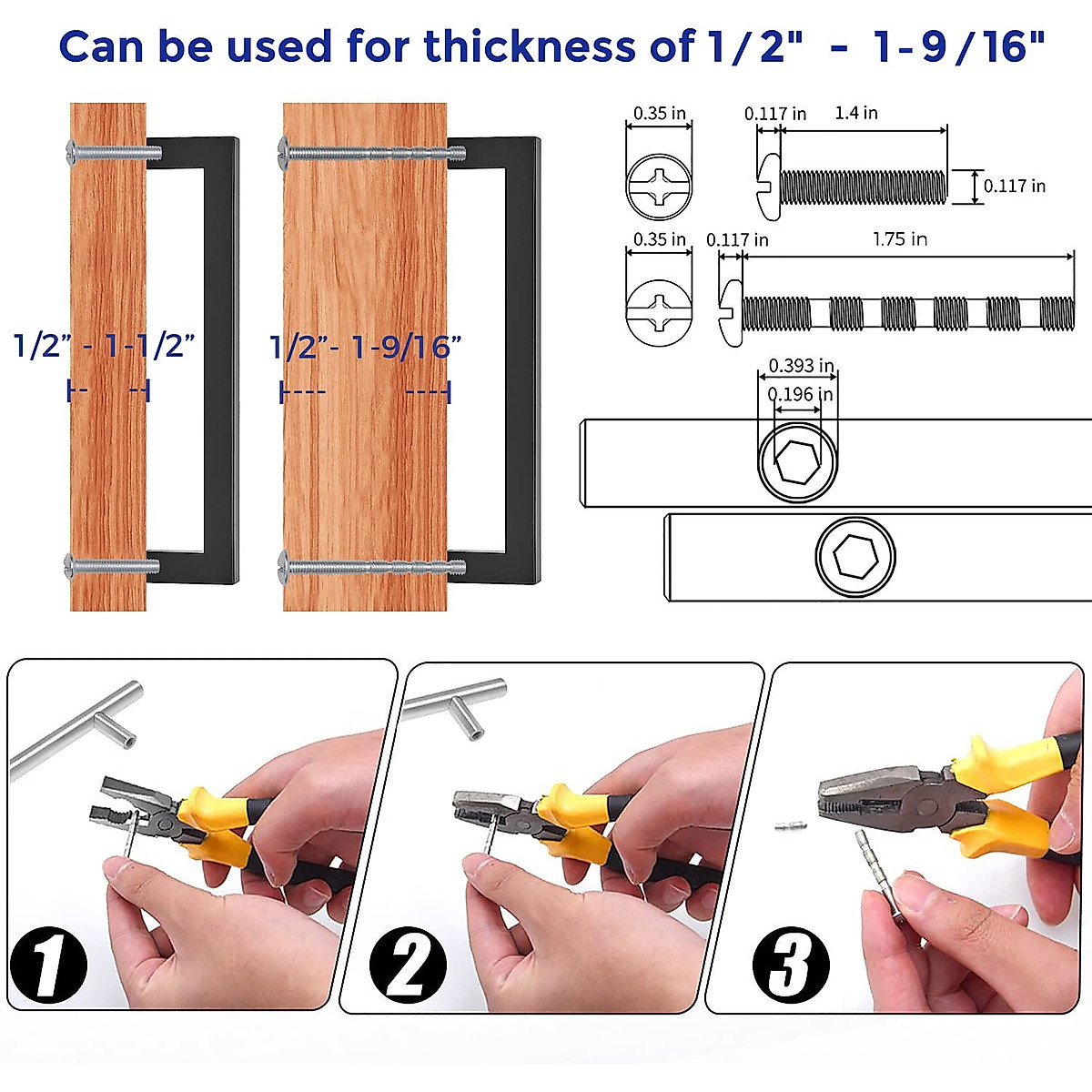 Can be used for thickness of 1/2" - 1-9/16"

1/2" - 1-1/2"

1/2"- 1-9/16"

0.35 in
0.117 in
1.4 in
0.117 in

0.35 in
0.117 in
1.75 in

0.393 in
0.196 in

1

2

3