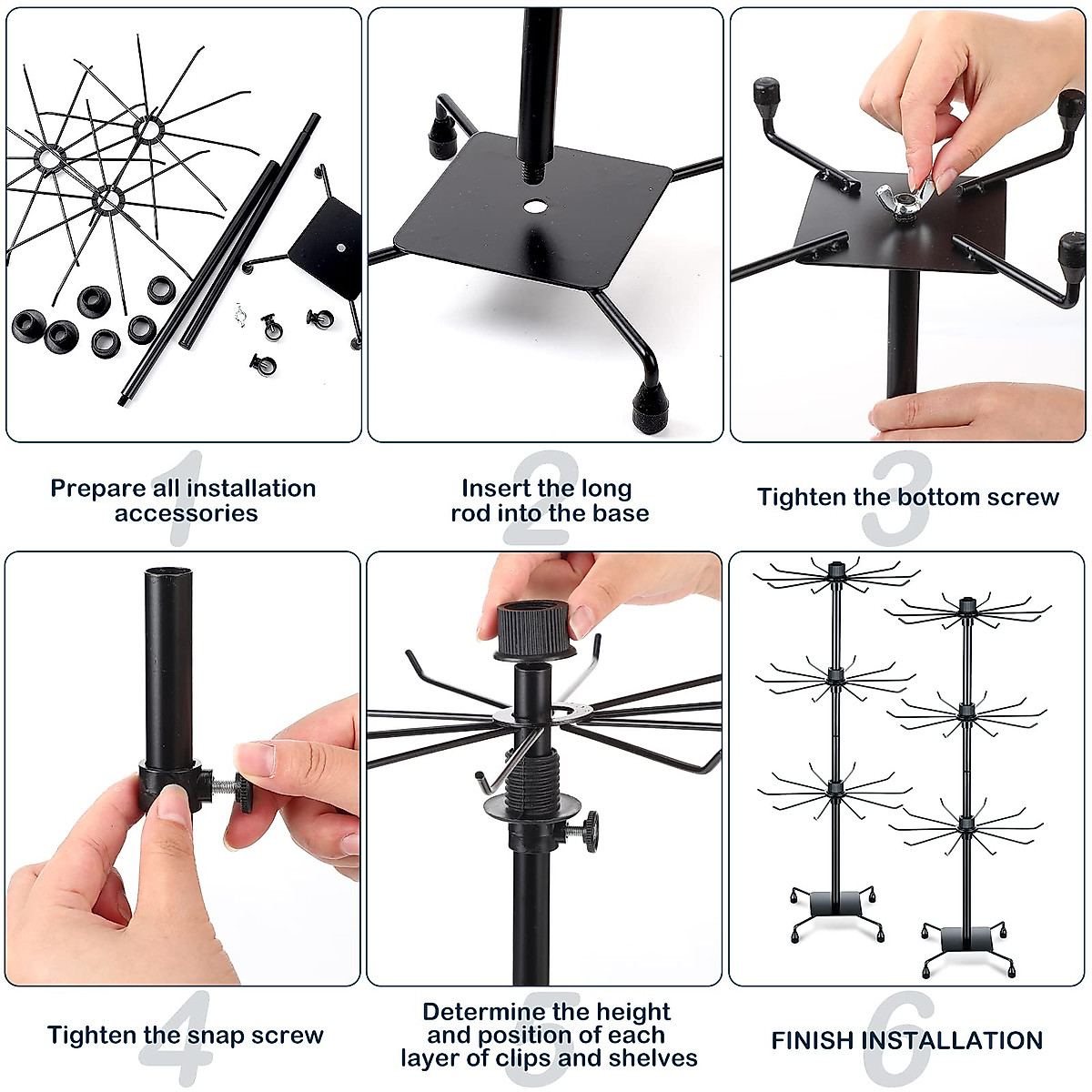 1
Prepare all installation accessories

2
Insert the long rod into the base

3
Tighten the bottom screw

4
Tighten the snap screw

5
Determine the height and position of each layer of clips and shelves

6
FINISH INSTALLATION