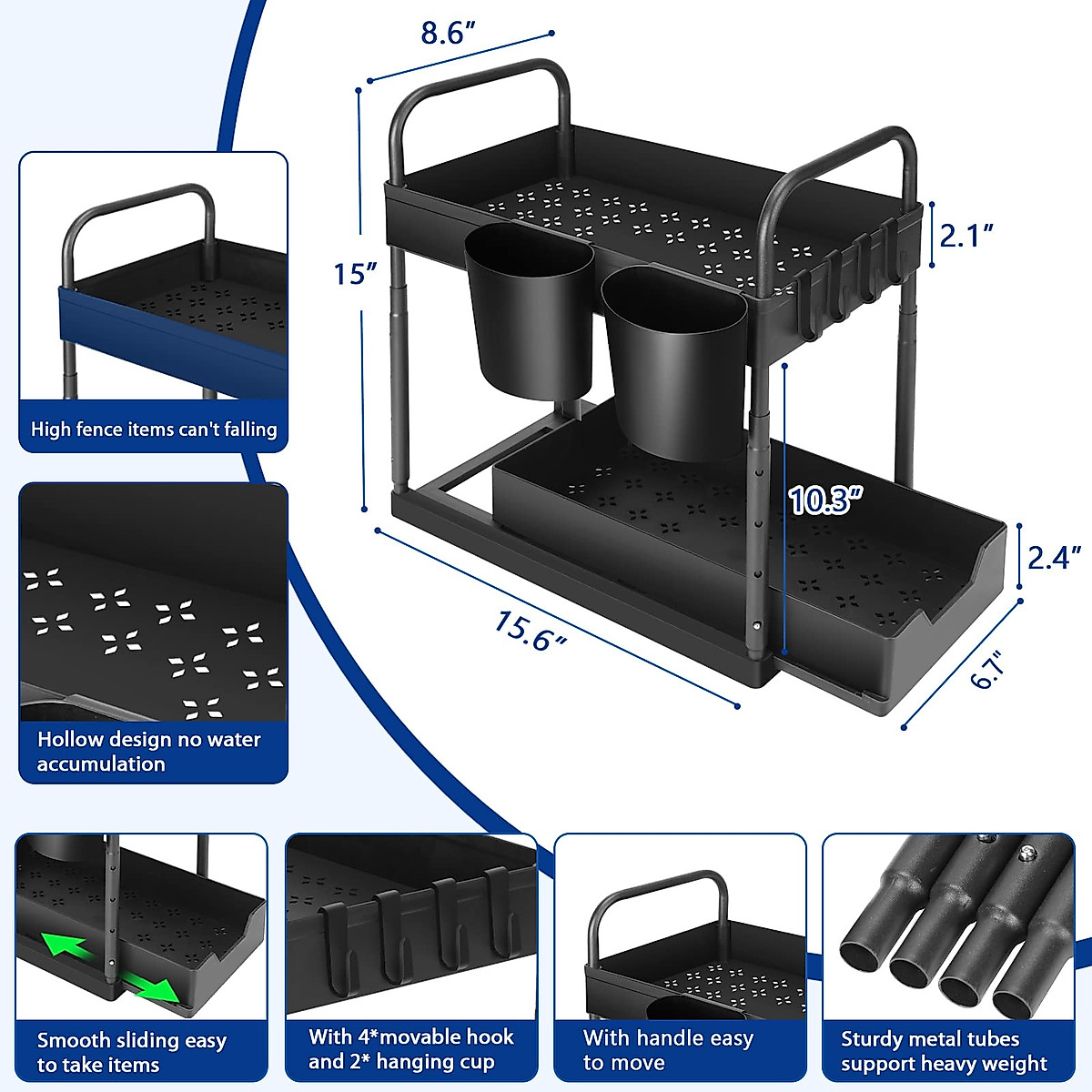 8.6"

15"

2.1"

10.3"

2.4"

15.6"

6.7"

High fence items can't falling

Hollow design no water accumulation

Smooth sliding easy to take items

With 4*movable hook and 2* hanging cup

With handle easy to move

Sturdy metal tubes support heavy weight