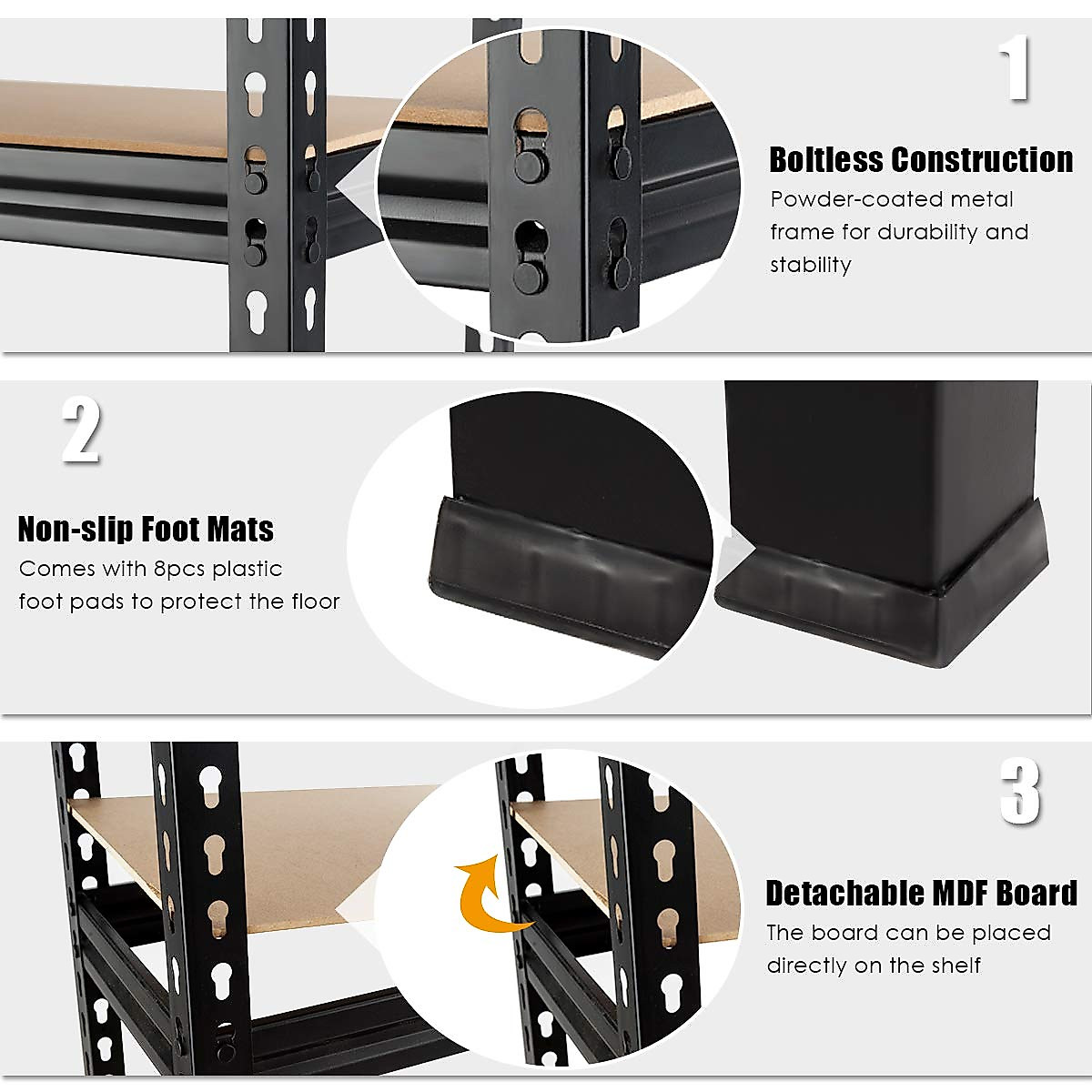 1

Boltless Construction

Powder-coated metal frame for durability and stability

2

Non-slip Foot Mats

Comes with 8pcs plastic foot pads to protect the floor

3

Detachable MDF Board

The board can be placed directly on the shelf